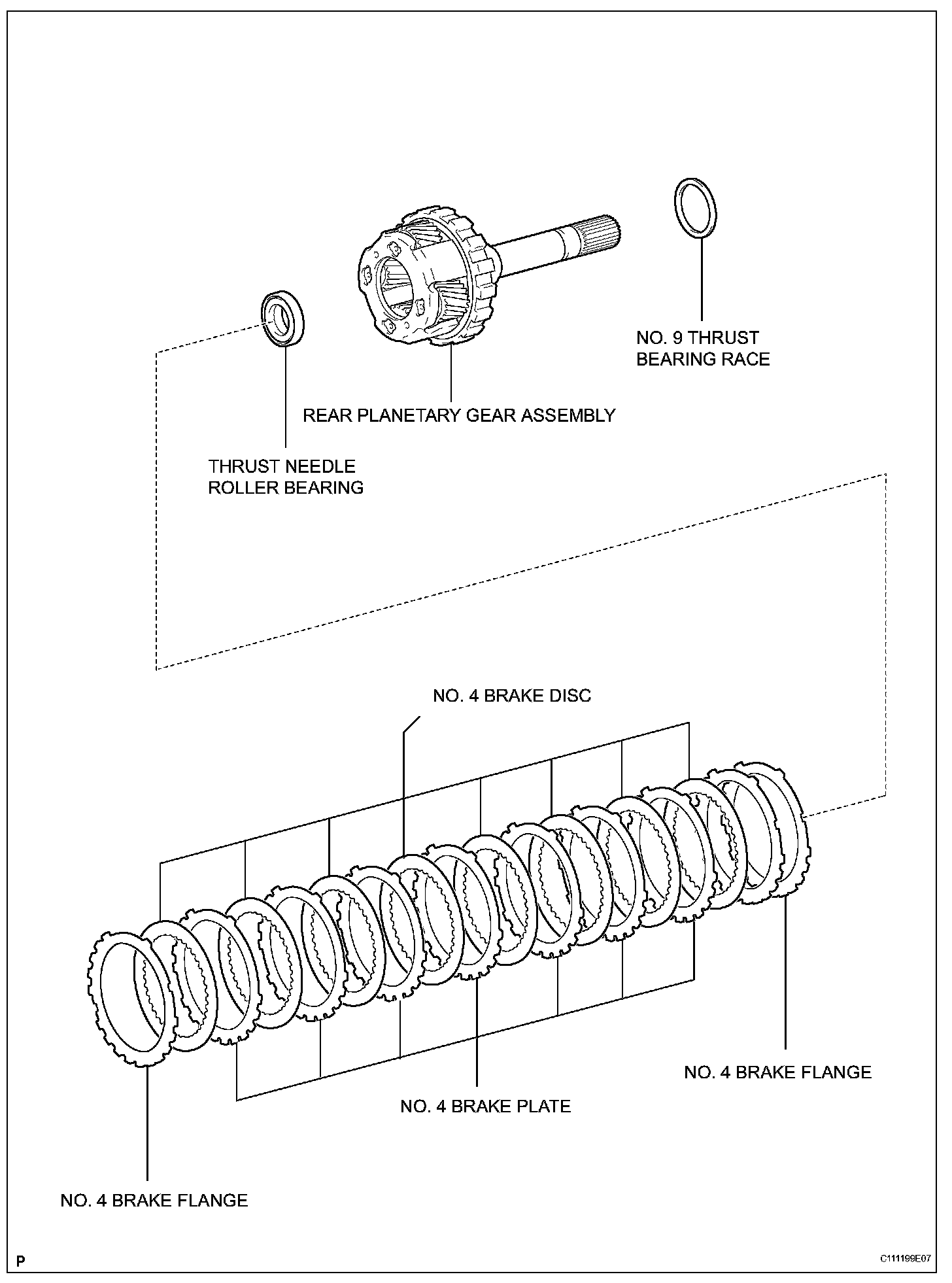 NO. 9 THRUST BEARING RACE

REAR PLANETARY GEAR ASSEMBLY

THRUST NEEDLE ROLLER BEARING

NO. 4 BRAKE DISC

NO. 4 BRAKE FLANGE

NO. 4 BRAKE PLATE

NO. 4 BRAKE FLANGE

P

C111199E07