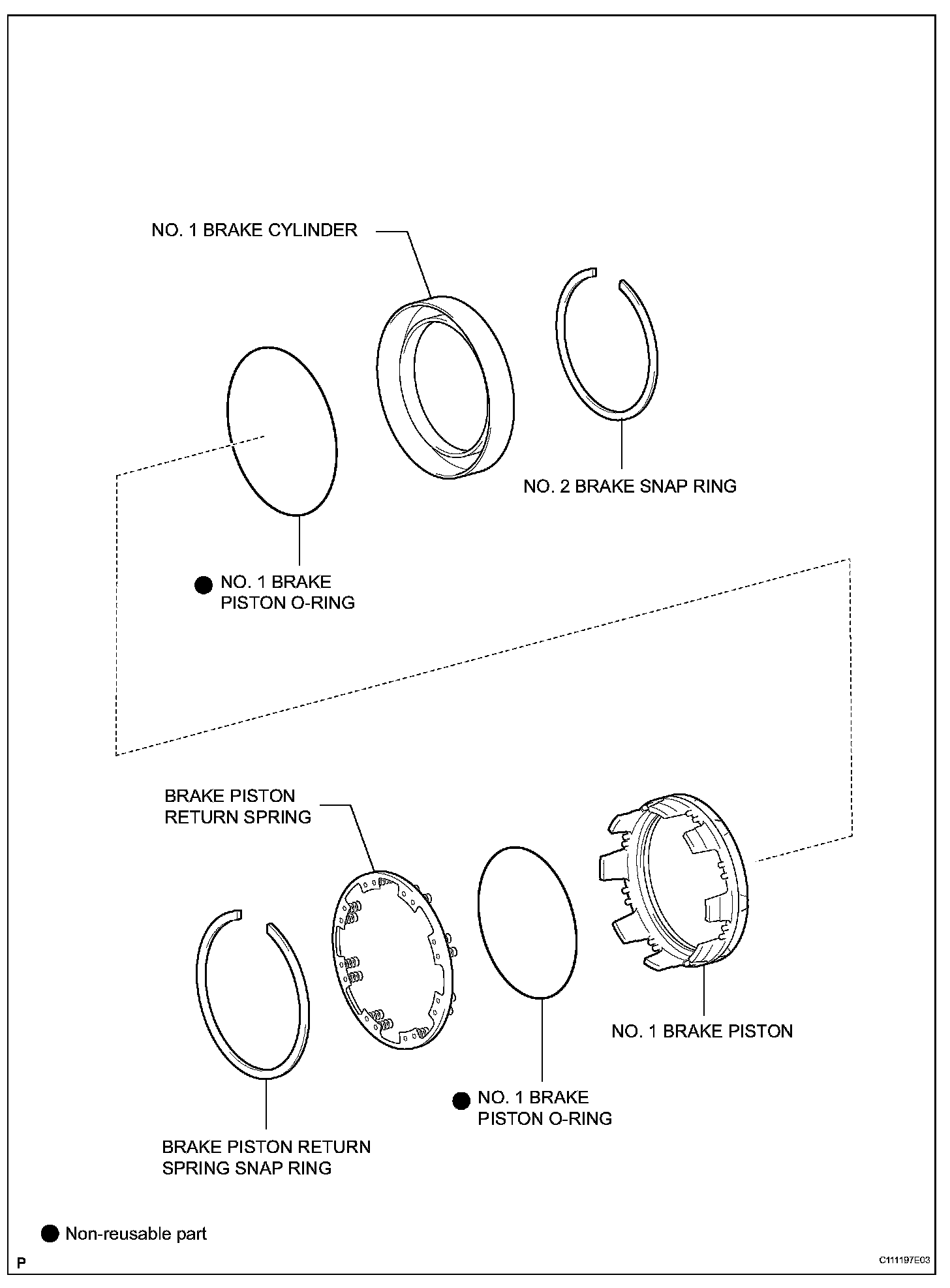 NO. 1 BRAKE CYLINDER

NO. 2 BRAKE SNAP RING

● NO. 1 BRAKE PISTON O-RING

BRAKE PISTON RETURN SPRING

NO. 1 BRAKE PISTON

● NO. 1 BRAKE PISTON O-RING

BRAKE PISTON RETURN SPRING SNAP RING

● Non-reusable part

P

C111197E03