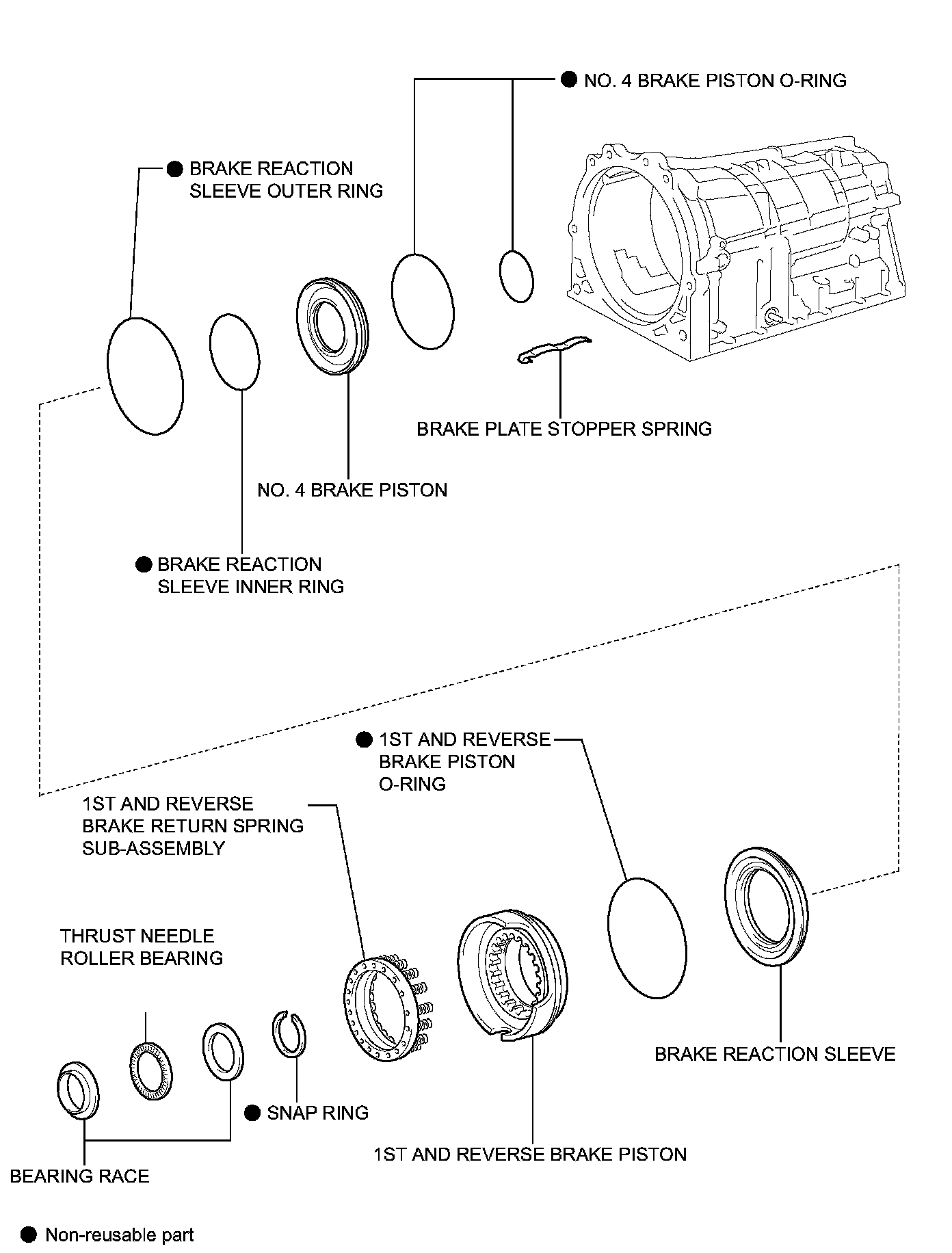 ● NO. 4 BRAKE PISTON O-RING

● BRAKE REACTION SLEEVE OUTER RING

BRAKE PLATE STOPPER SPRING

NO. 4 BRAKE PISTON

● BRAKE REACTION SLEEVE INNER RING

● 1ST AND REVERSE BRAKE PISTON O-RING

1ST AND REVERSE BRAKE RETURN SPRING SUB-ASSEMBLY

THRUST NEEDLE ROLLER BEARING

BRAKE REACTION SLEEVE

● SNAP RING

1ST AND REVERSE BRAKE PISTON

BEARING RACE

● Non-reusable part