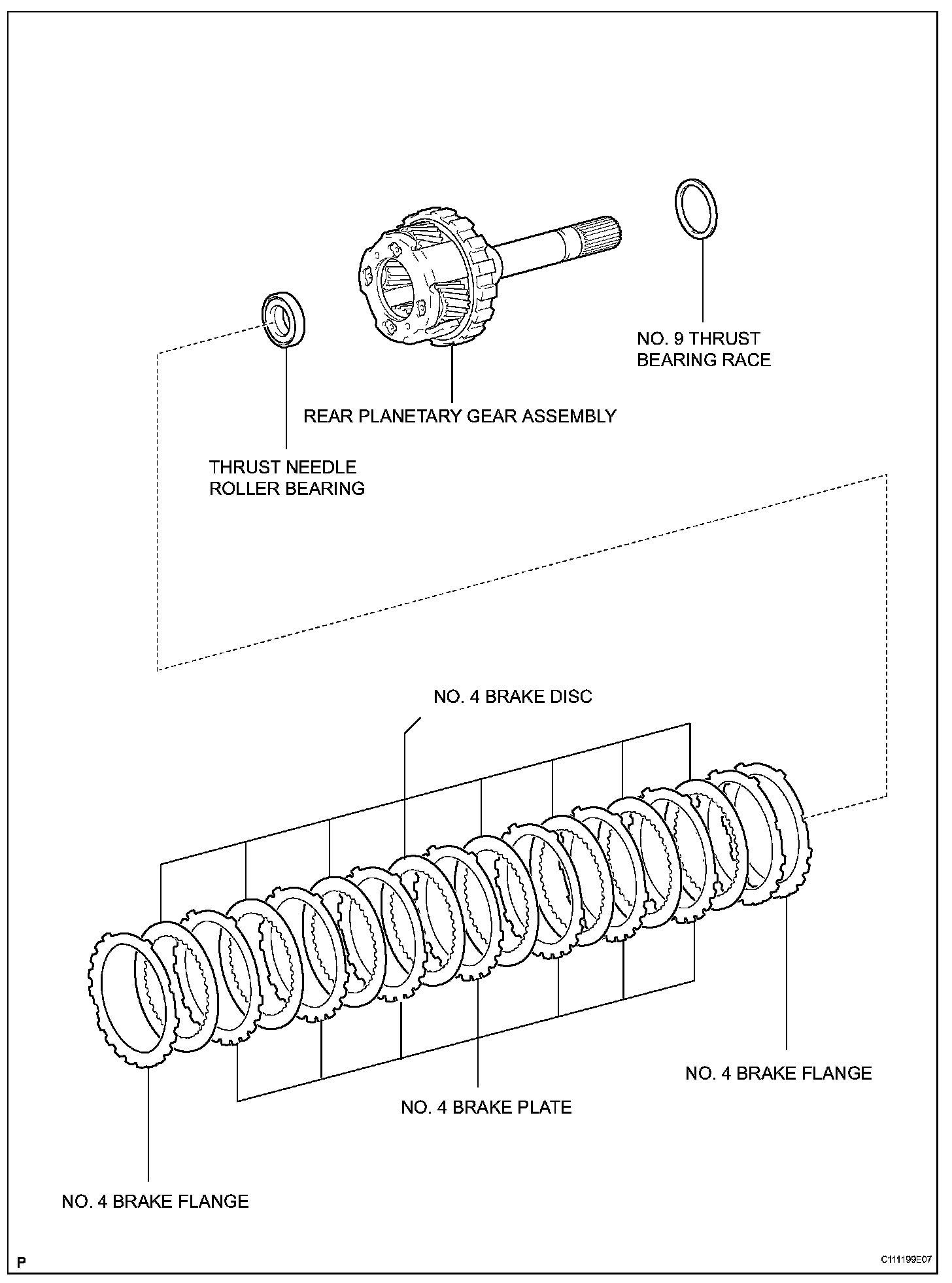 NO. 9 THRUST BEARING RACE

REAR PLANETARY GEAR ASSEMBLY

THRUST NEEDLE ROLLER BEARING

NO. 4 BRAKE DISC

NO. 4 BRAKE FLANGE

NO. 4 BRAKE PLATE

NO. 4 BRAKE FLANGE

P

C111199E07