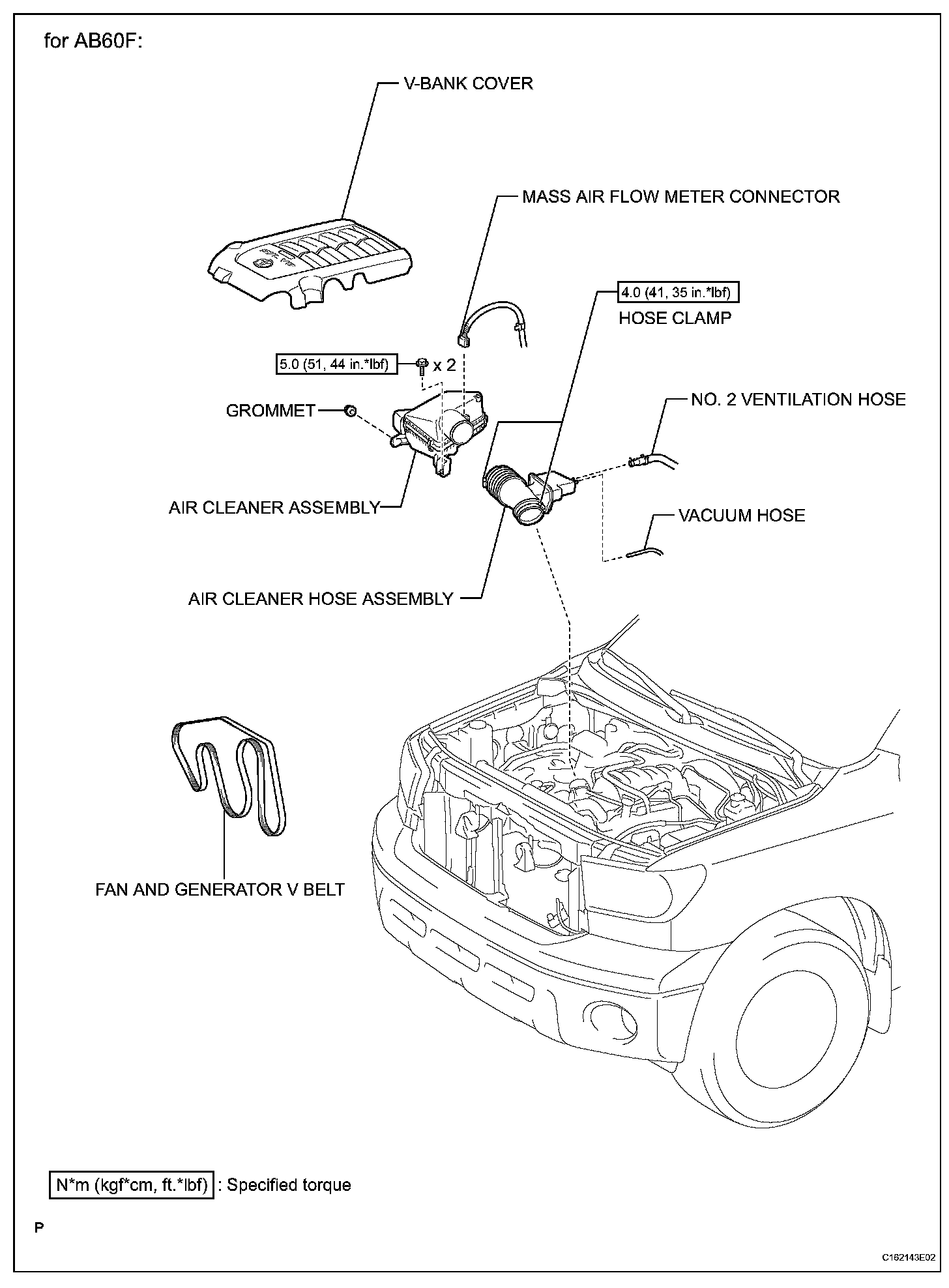 for AB60F:

V-BANK COVER

MASS AIR FLOW METER CONNECTOR

4.0 (41, 35 in.*lbf)

HOSE CLAMP

5.0 (51, 44 in.*lbf) x 2

GROMMET

NO. 2 VENTILATION HOSE

AIR CLEANER ASSEMBLY

VACUUM HOSE

AIR CLEANER HOSE ASSEMBLY

FAN AND GENERATOR V BELT

N*m (kgf*cm, ft.*lbf) : Specified torque

P

C162143E02