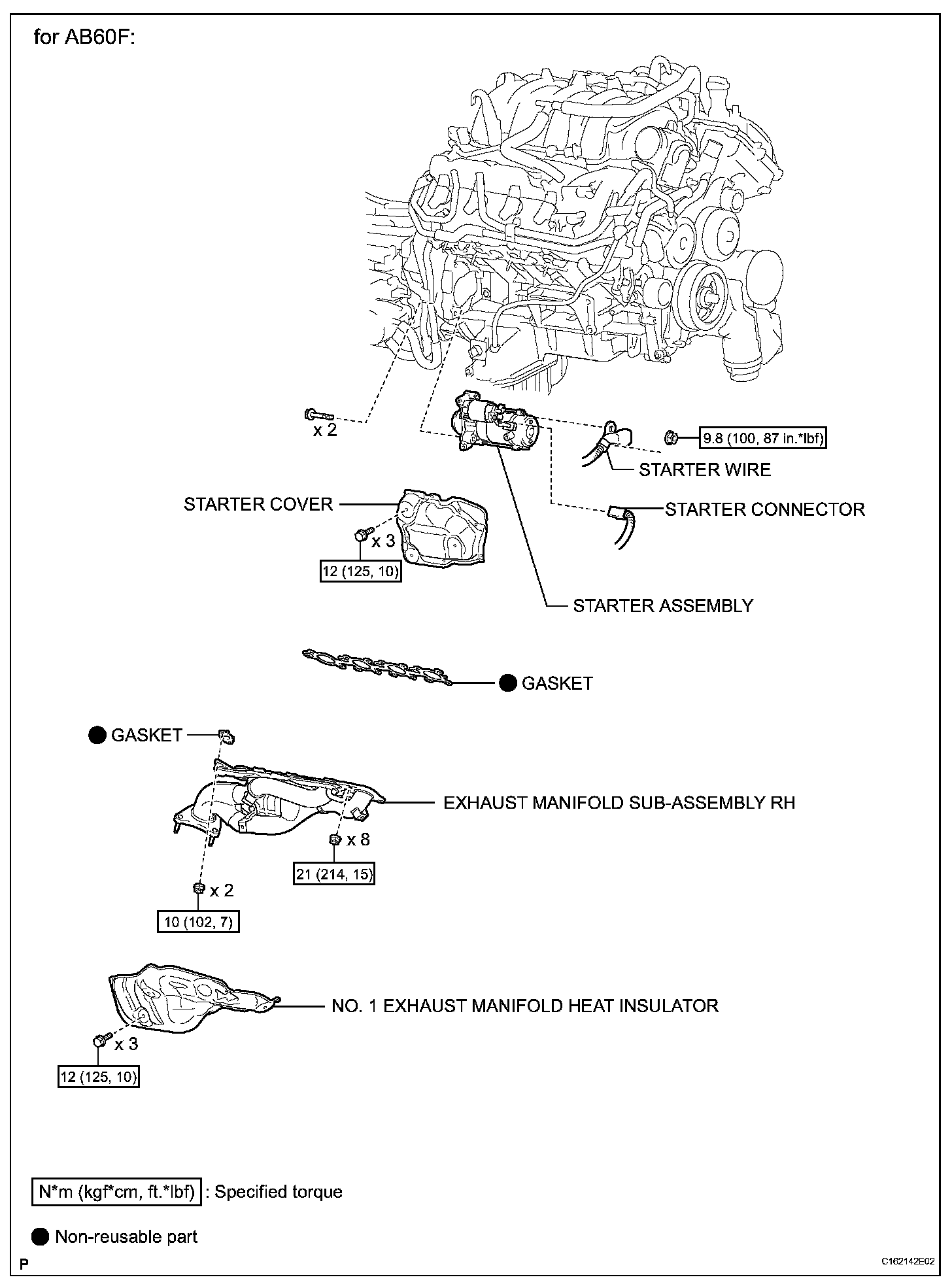 for AB60F:

x 2

9.8 (100, 87 in.*lbf)

STARTER WIRE

STARTER COVER

STARTER CONNECTOR

x 3

12 (125, 10)

STARTER ASSEMBLY

GASKET

GASKET

EXHAUST MANIFOLD SUB-ASSEMBLY RH

x 8

21 (214, 15)

x 2

10 (102, 7)

NO. 1 EXHAUST MANIFOLD HEAT INSULATOR

x 3

12 (125, 10)

N*m (kgf*cm, ft.*lbf) : Specified torque

Non-reusable part

P

C162142E02