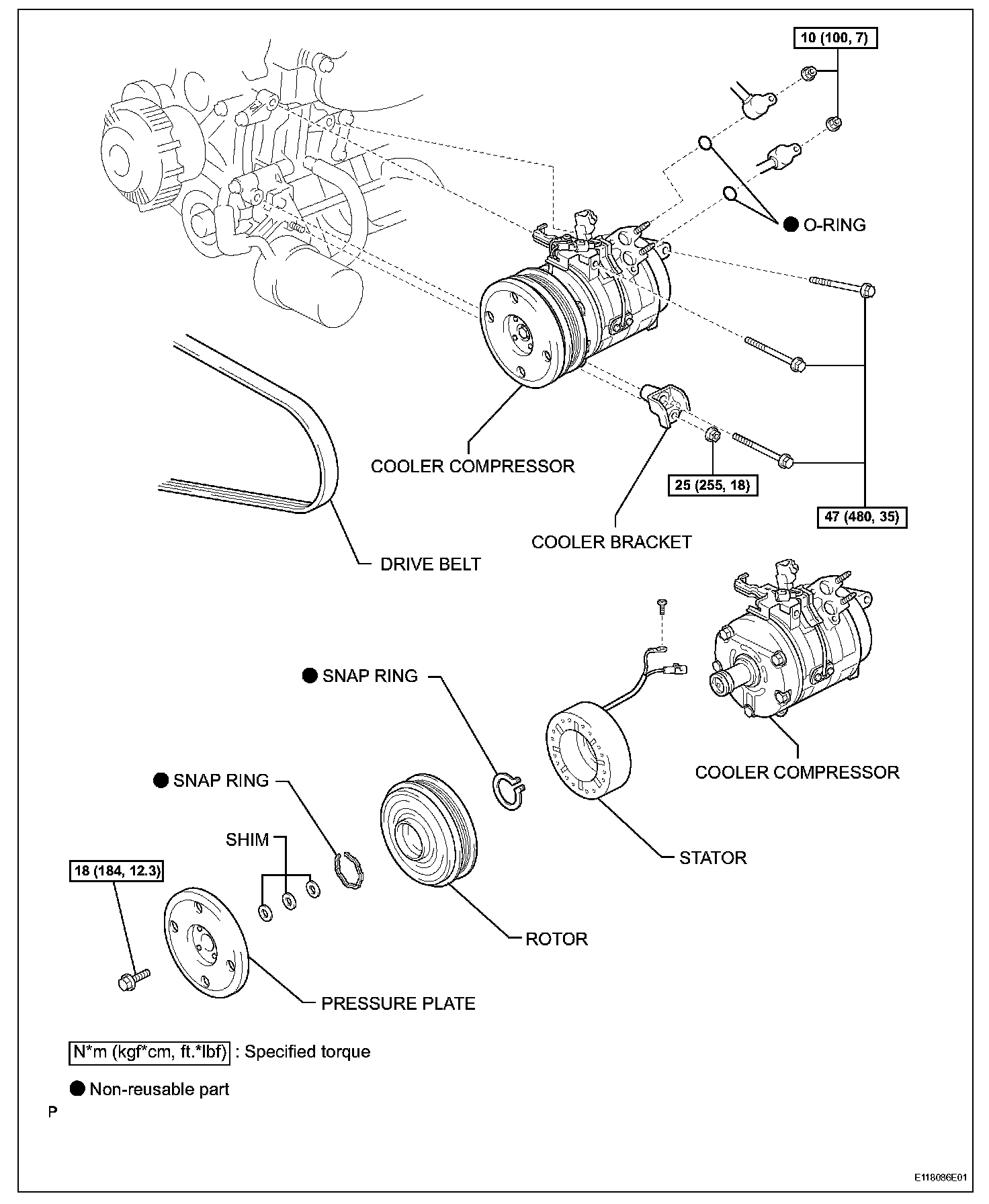 10 (100, 7)

● O-RING

COOLER COMPRESSOR

25 (255, 18)

47 (480, 35)

COOLER BRACKET

DRIVE BELT

● SNAP RING

COOLER COMPRESSOR

● SNAP RING

SHIM

STATOR

18 (184, 12.3)

ROTOR

PRESSURE PLATE

N*m (kgf*cm, ft.*lbf) : Specified torque

● Non-reusable part

P

E118086E01