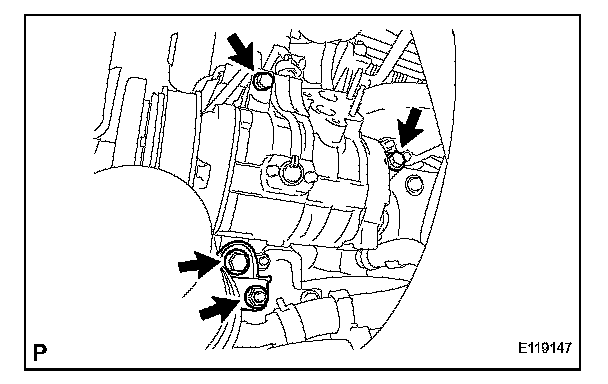 P

E119147