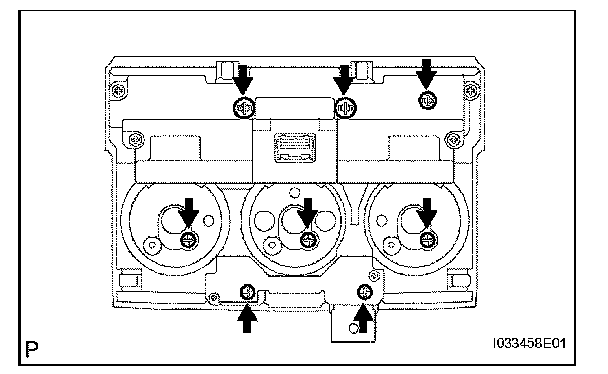 P

I033458E01