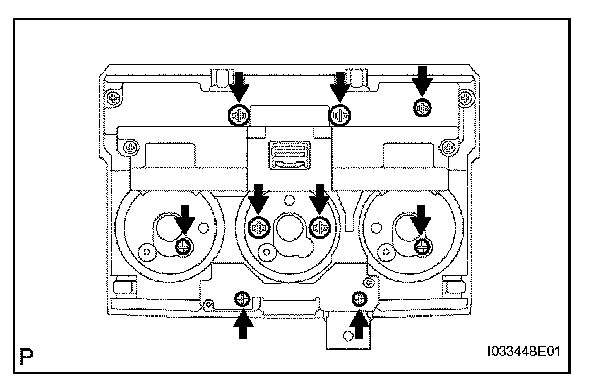 P

I033448E01