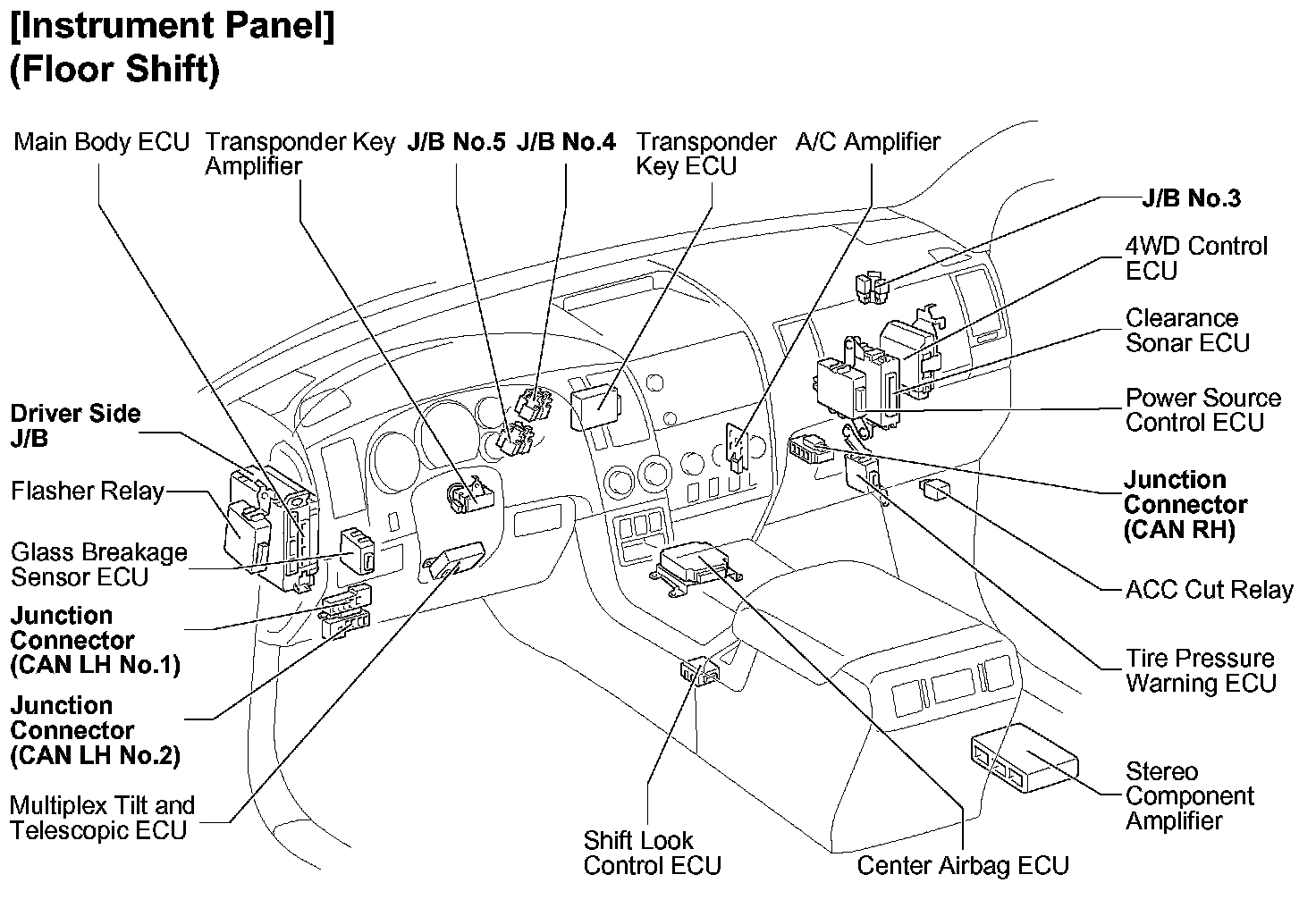 [Instrument Panel]
(Floor Shift)

Main Body ECU

Transponder Key Amplifier

J/B No.5

J/B No.4

Transponder Key ECU

A/C Amplifier

J/B No.3

4WD Control ECU

Clearance Sonar ECU

Power Source Control ECU

Junction Connector (CAN RH)

ACC Cut Relay

Tire Pressure Warning ECU

Stereo Component Amplifier

Driver Side J/B

Flasher Relay

Glass Breakage Sensor ECU

Junction Connector (CAN LH No.1)

Junction Connector (CAN LH No.2)

Multiplex Tilt and Telescopic ECU

Shift Look Control ECU

Center Airbag ECU