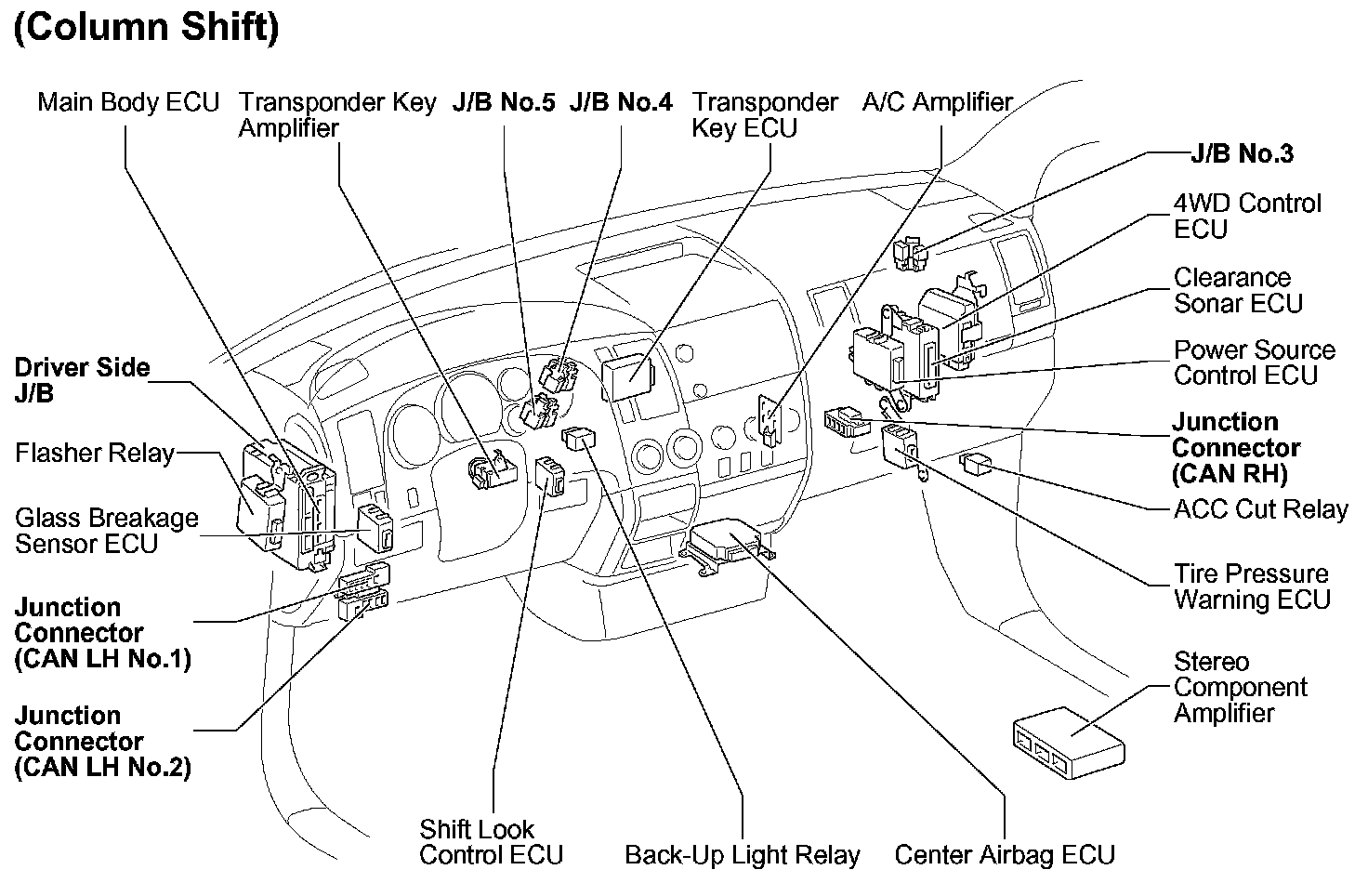 (Column Shift)

Main Body ECU

Transponder Key Amplifier

J/B No.5

J/B No.4

Transponder Key ECU

A/C Amplifier

J/B No.3

4WD Control ECU

Clearance Sonar ECU

Power Source Control ECU

Junction Connector (CAN RH)

ACC Cut Relay

Tire Pressure Warning ECU

Stereo Component Amplifier

Driver Side J/B

Flasher Relay

Glass Breakage Sensor ECU

Junction Connector (CAN LH No.1)

Junction Connector (CAN LH No.2)

Shift Look Control ECU

Back-Up Light Relay

Center Airbag ECU