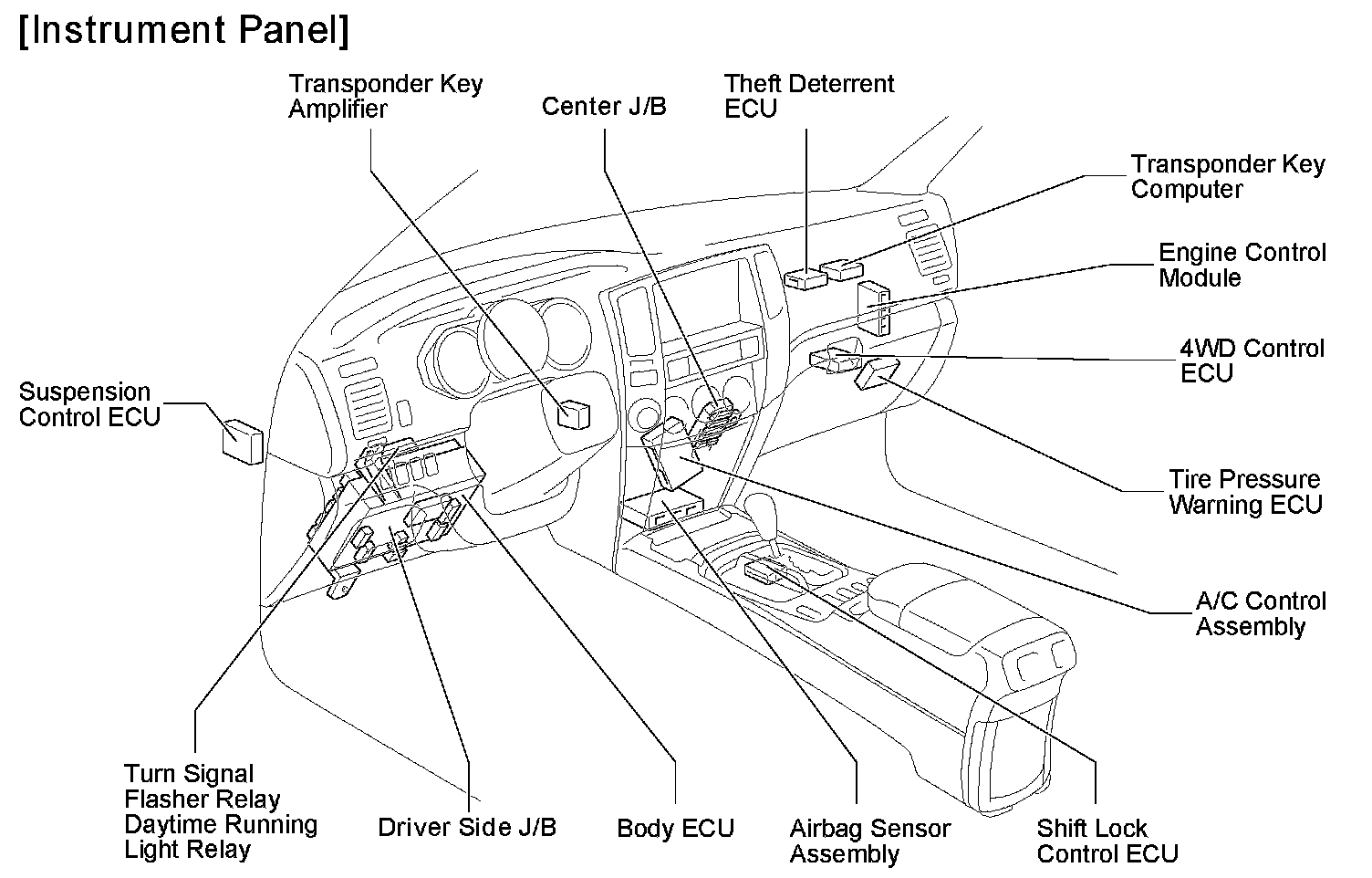 [Instrument Panel]

Transponder Key Amplifier

Center J/B

Theft Deterrent ECU

Transponder Key Computer

Engine Control Module

4WD Control ECU

Suspension Control ECU

Tire Pressure Warning ECU

A/C Control Assembly

Turn Signal Flasher Relay Daytime Running Light Relay

Driver Side J/B

Body ECU

Airbag Sensor Assembly

Shift Lock Control ECU