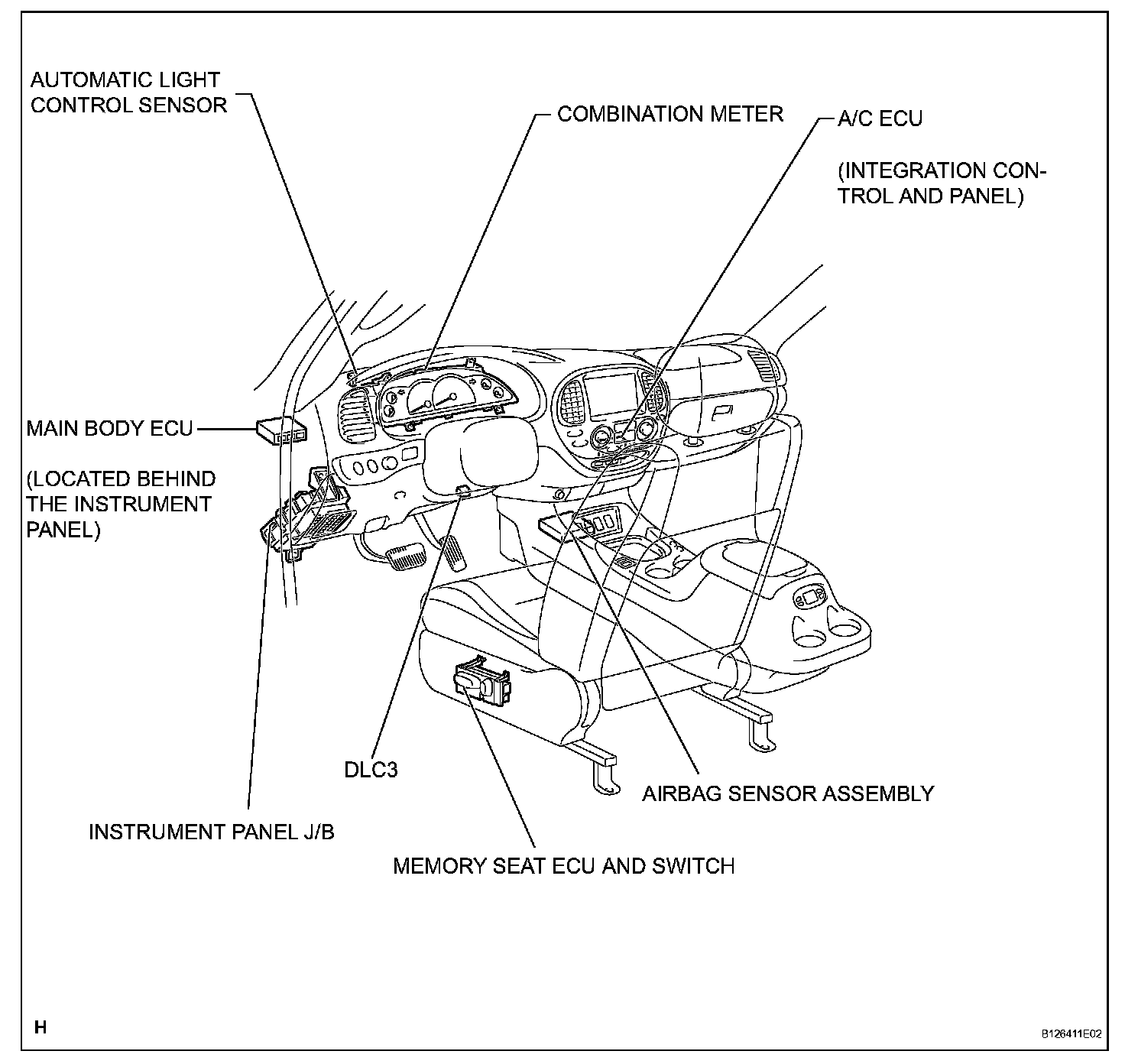 AUTOMATIC LIGHT CONTROL SENSOR

COMBINATION METER

A/C ECU

(INTEGRATION CONTROL AND PANEL)

MAIN BODY ECU

(LOCATED BEHIND THE INSTRUMENT PANEL)

DLC3

AIRBAG SENSOR ASSEMBLY

INSTRUMENT PANEL J/B

MEMORY SEAT ECU AND SWITCH

H

B126411E02