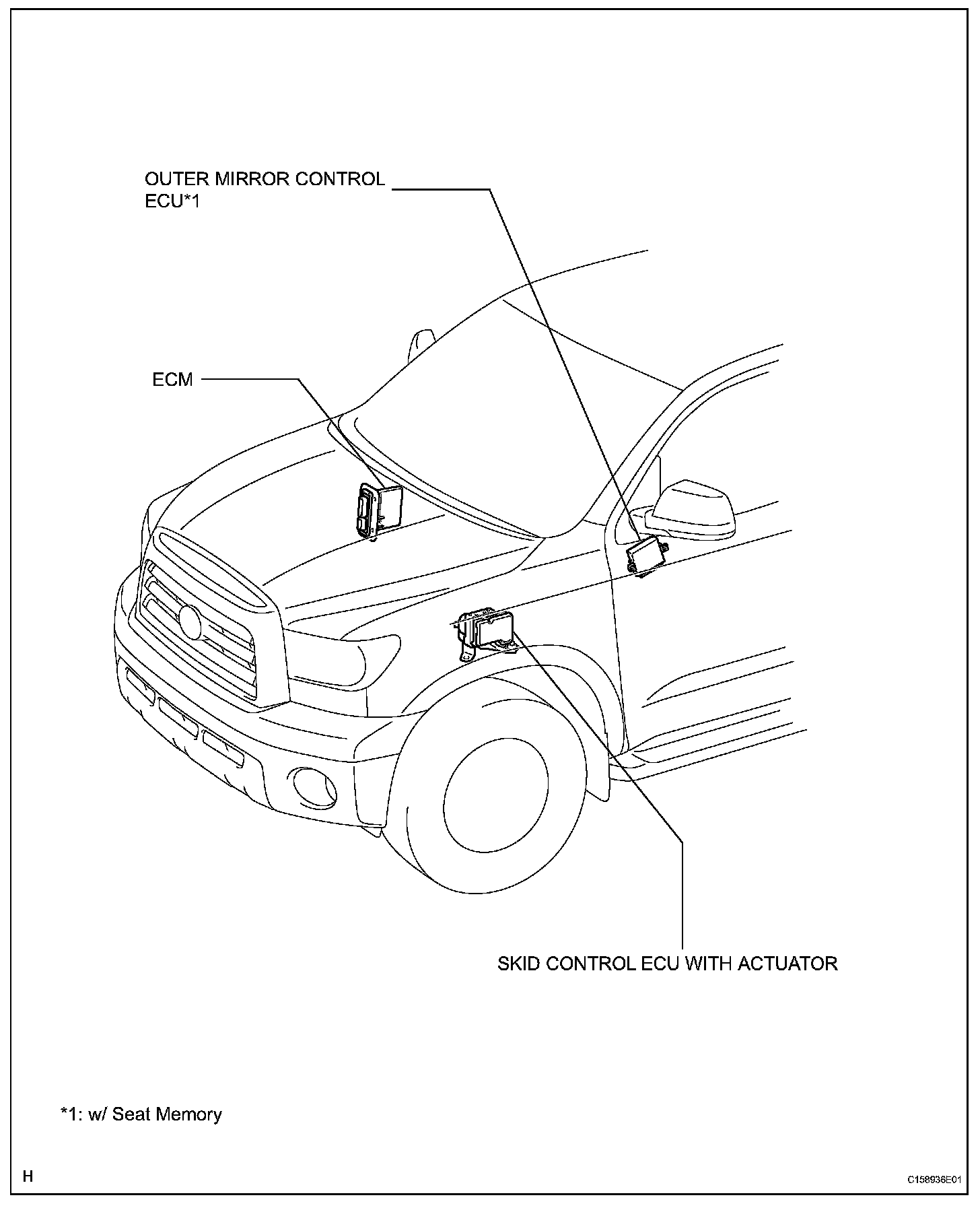 OUTER MIRROR CONTROL ECU*1

ECM

SKID CONTROL ECU WITH ACTUATOR

*1: w/ Seat Memory

H

C158936E01