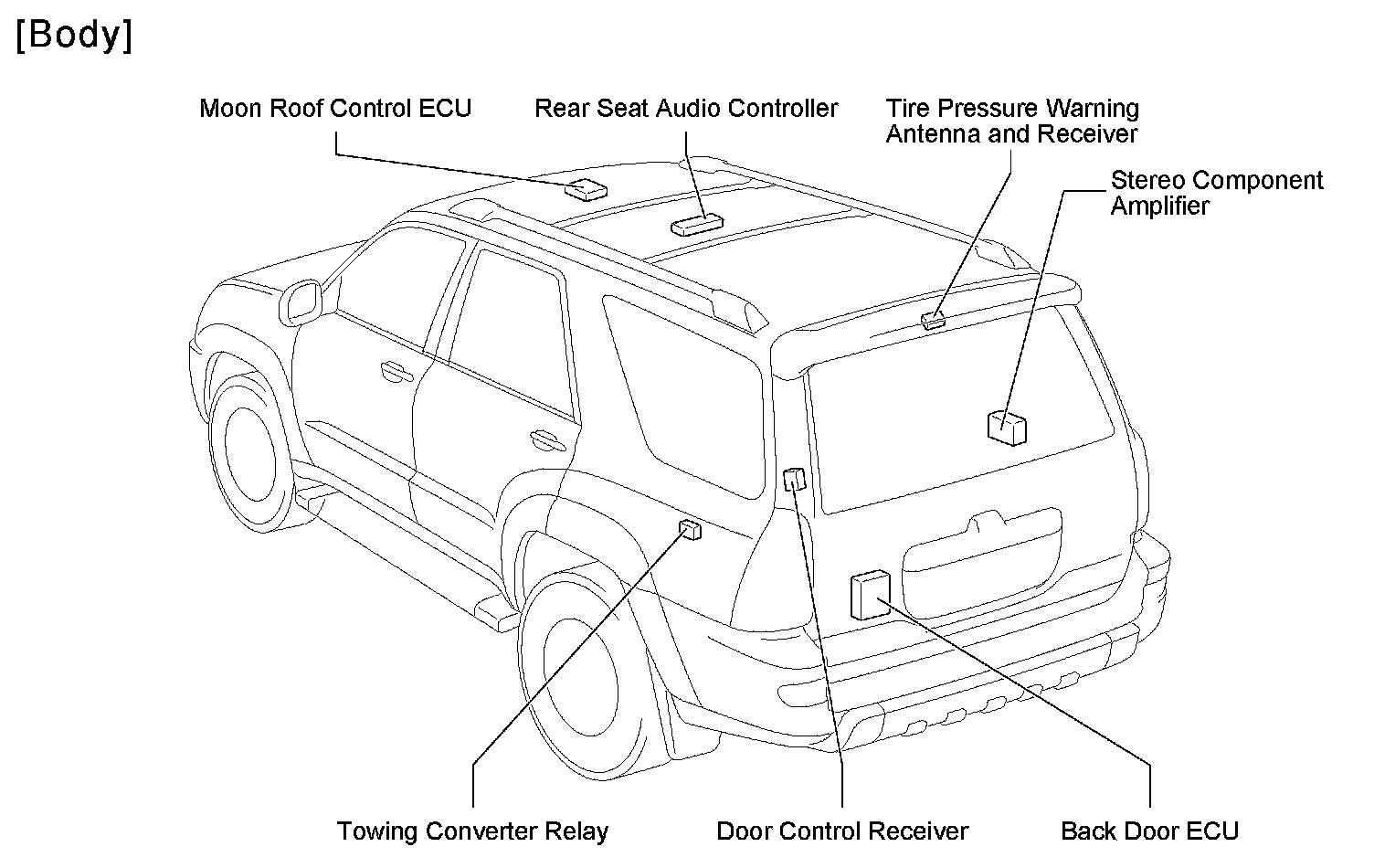 [Body]

Moon Roof Control ECU

Rear Seat Audio Controller

Tire Pressure Warning Antenna and Receiver

Stereo Component Amplifier

Towing Converter Relay

Door Control Receiver

Back Door ECU