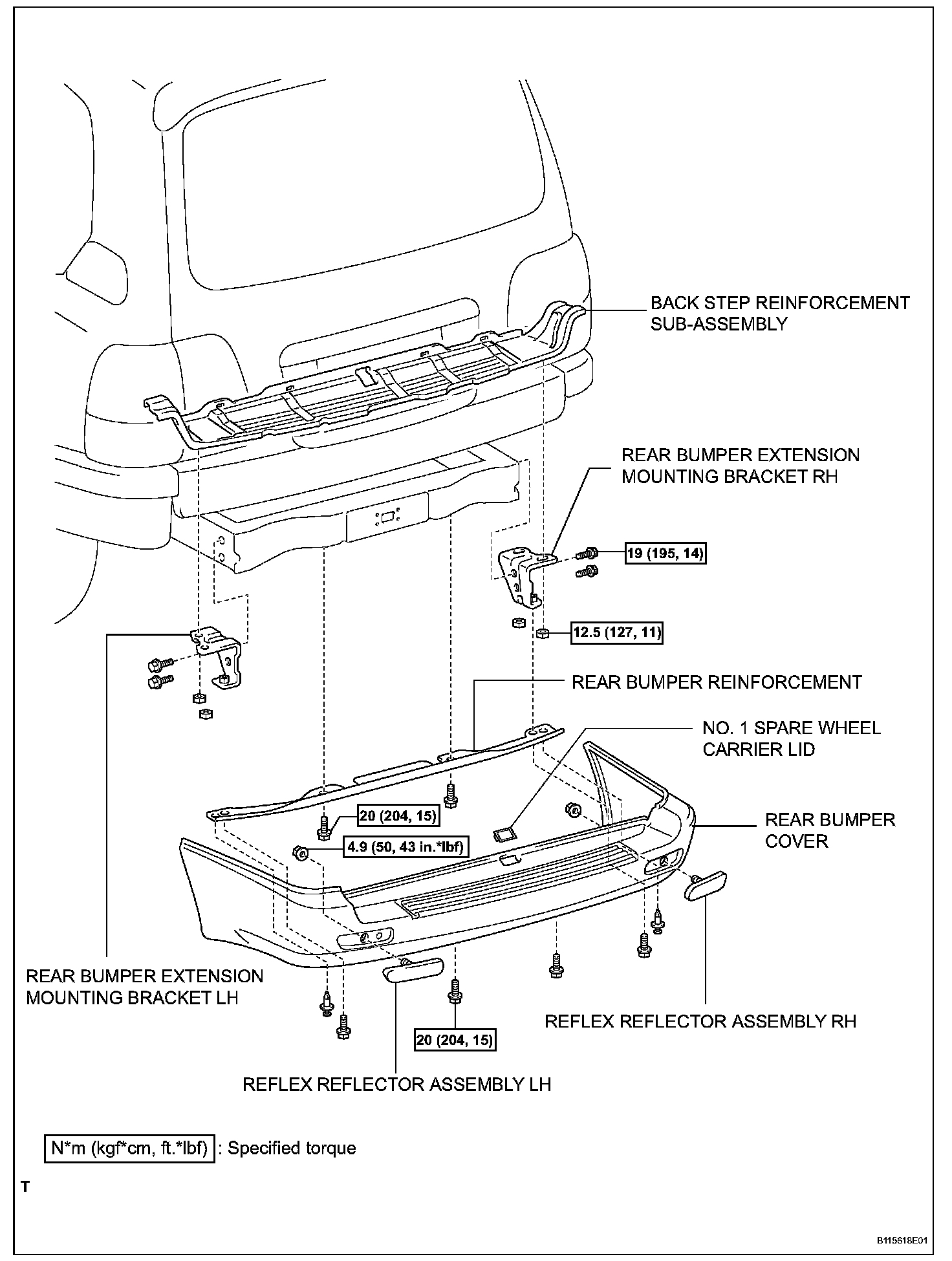 BACK STEP REINFORCEMENT SUB-ASSEMBLY

REAR BUMPER EXTENSION MOUNTING BRACKET RH

19 (195, 14)

12.5 (127, 11)

REAR BUMPER REINFORCEMENT

NO. 1 SPARE WHEEL CARRIER LID

20 (204, 15)

4.9 (50, 43 in.*lbf)

REAR BUMPER COVER

REAR BUMPER EXTENSION MOUNTING BRACKET LH

REFLEX REFLECTOR ASSEMBLY RH

20 (204, 15)

REFLEX REFLECTOR ASSEMBLY LH

N*m (kgf*cm, ft.*lbf) : Specified torque

T

B115618E01