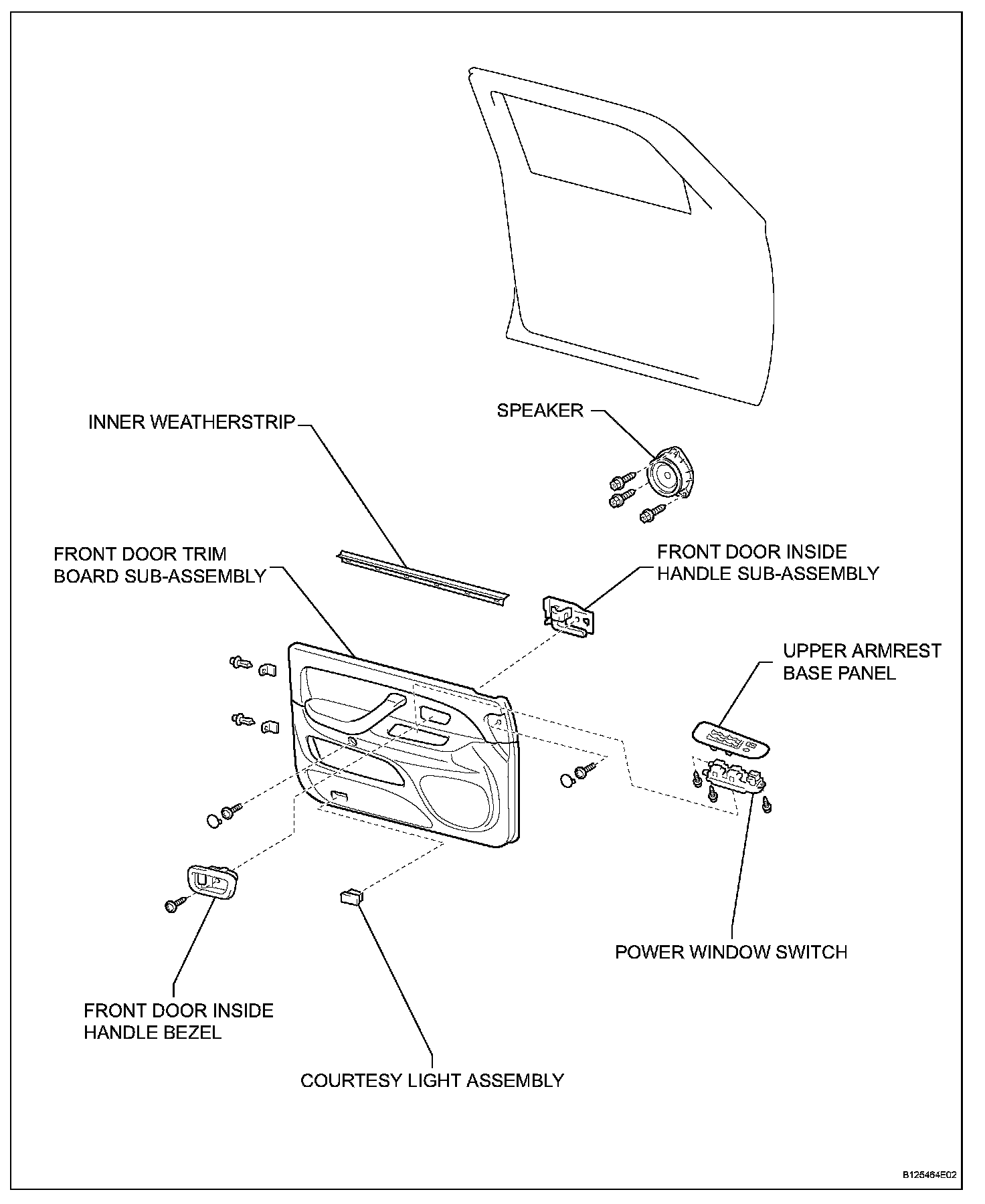 SPEAKER

INNER WEATHERSTRIP

FRONT DOOR TRIM BOARD SUB-ASSEMBLY

FRONT DOOR INSIDE HANDLE SUB-ASSEMBLY

UPPER ARMREST BASE PANEL

POWER WINDOW SWITCH

FRONT DOOR INSIDE HANDLE BEZEL

COURTESY LIGHT ASSEMBLY

B125464E02