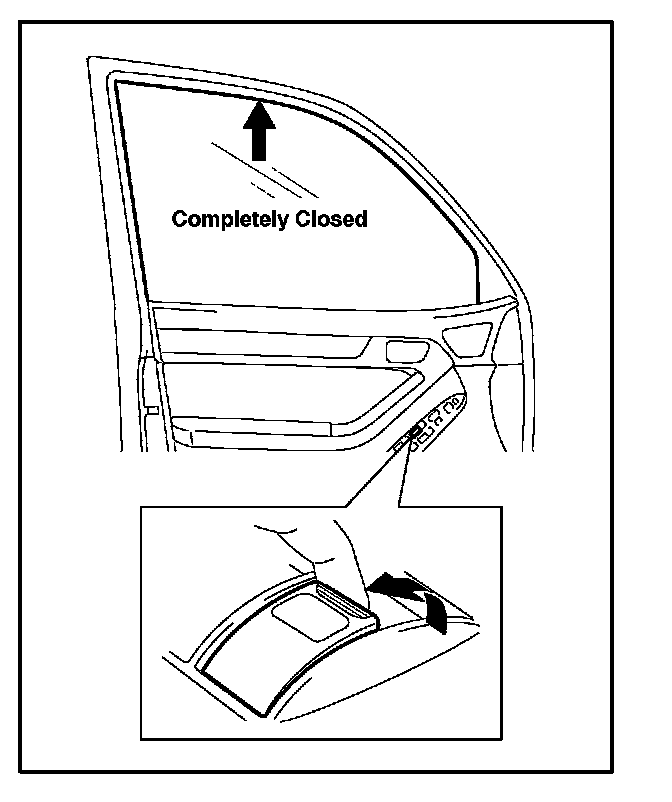 Completely Closed