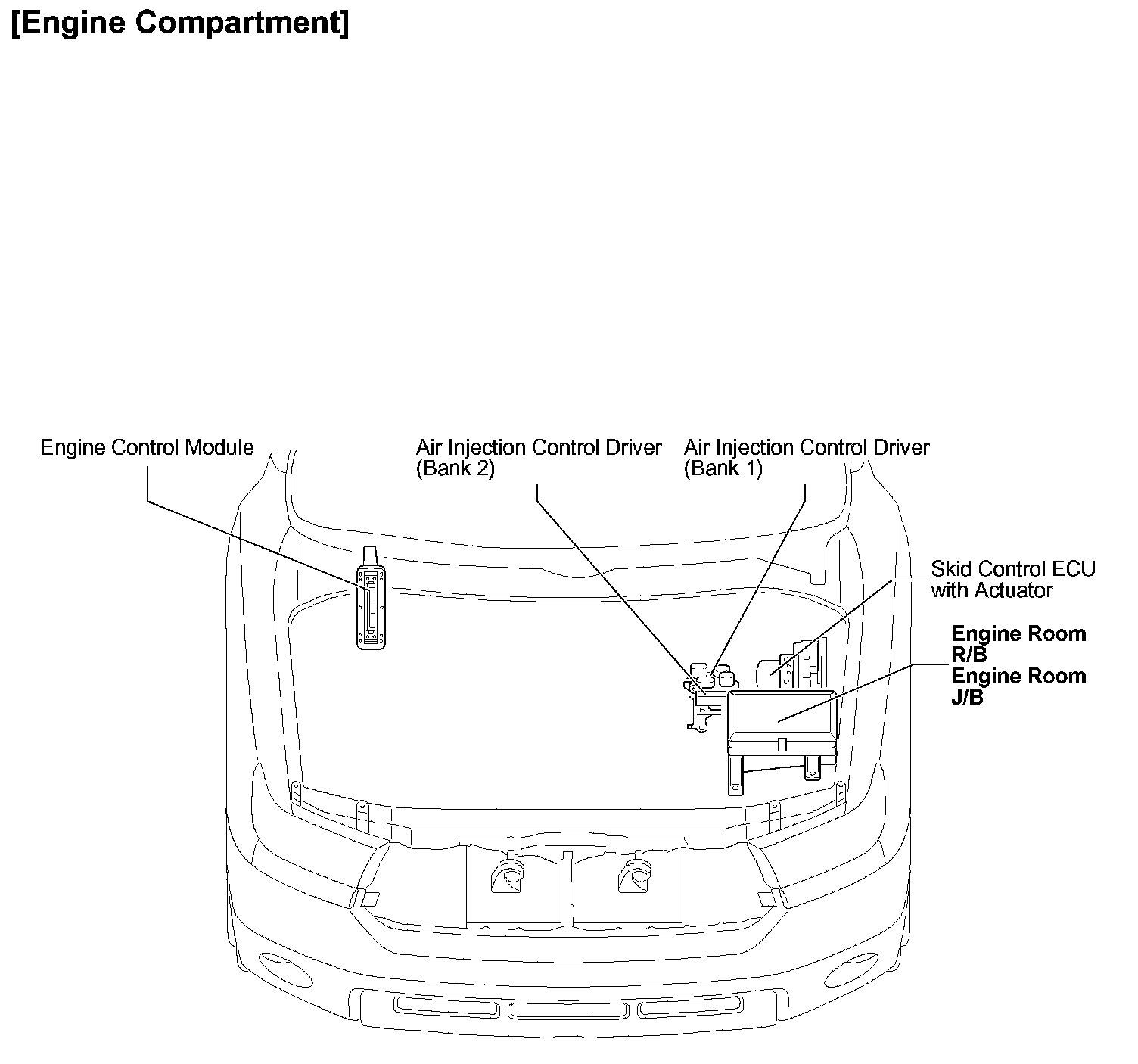 [Engine Compartment]

Engine Control Module

Air Injection Control Driver (Bank 2)

Air Injection Control Driver (Bank 1)

Skid Control ECU with Actuator

Engine Room R/B
Engine Room J/B