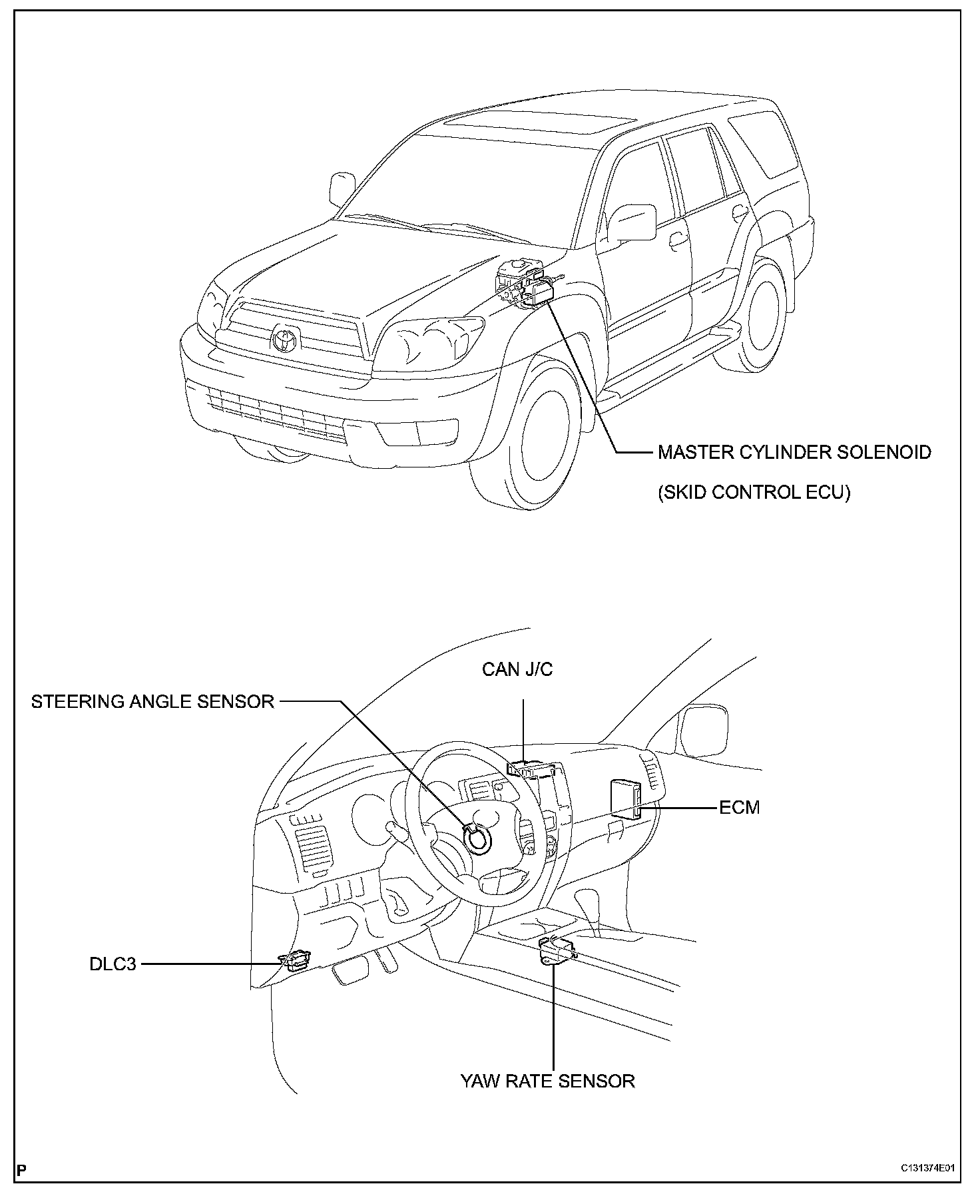 MASTER CYLINDER SOLENOID
(SKID CONTROL ECU)

CAN J/C

STEERING ANGLE SENSOR

ECM

DLC3

YAW RATE SENSOR

P

C131374E01