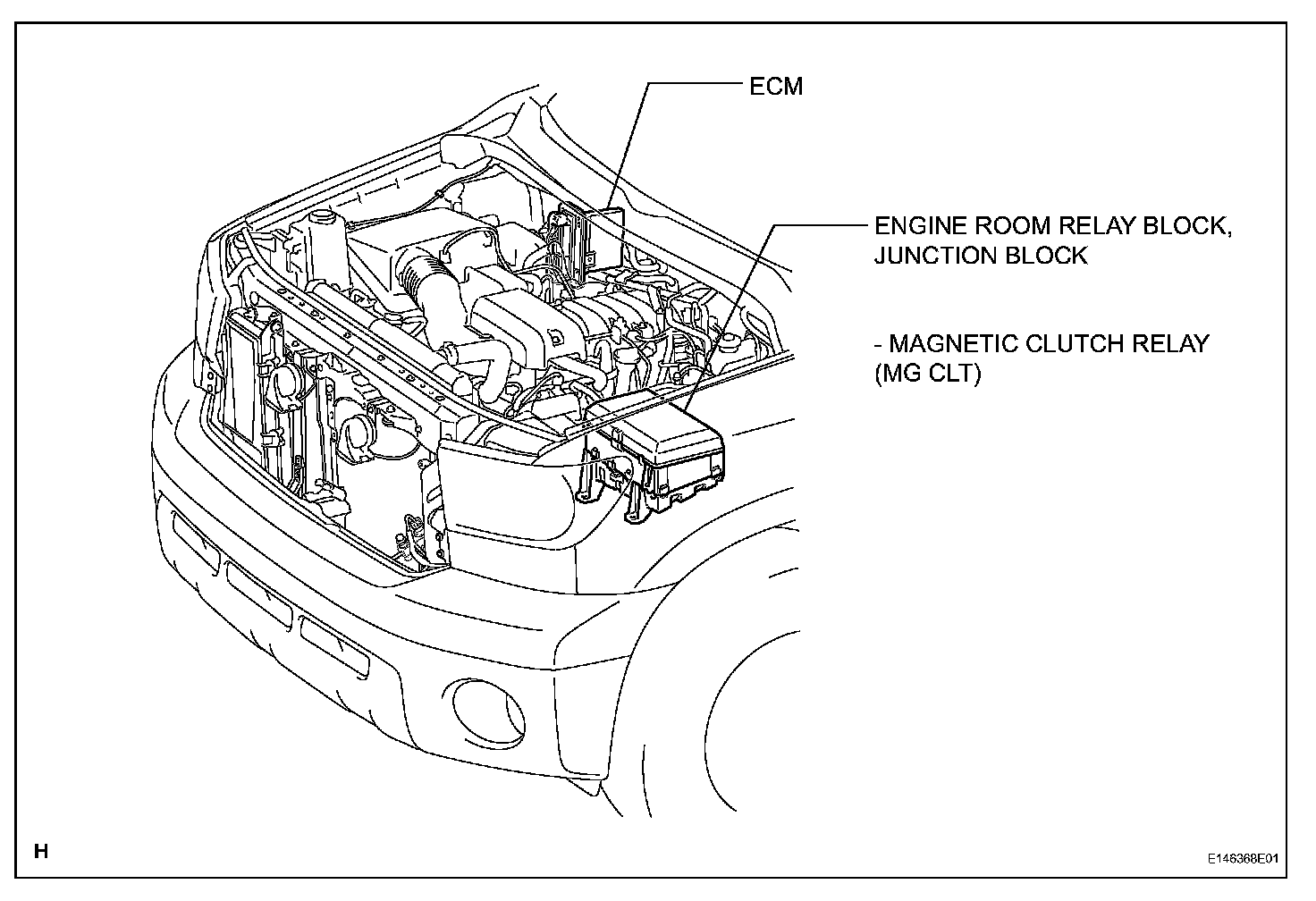 ECM

ENGINE ROOM RELAY BLOCK, JUNCTION BLOCK

- MAGNETIC CLUTCH RELAY (MG CLT)

H

E146368E01