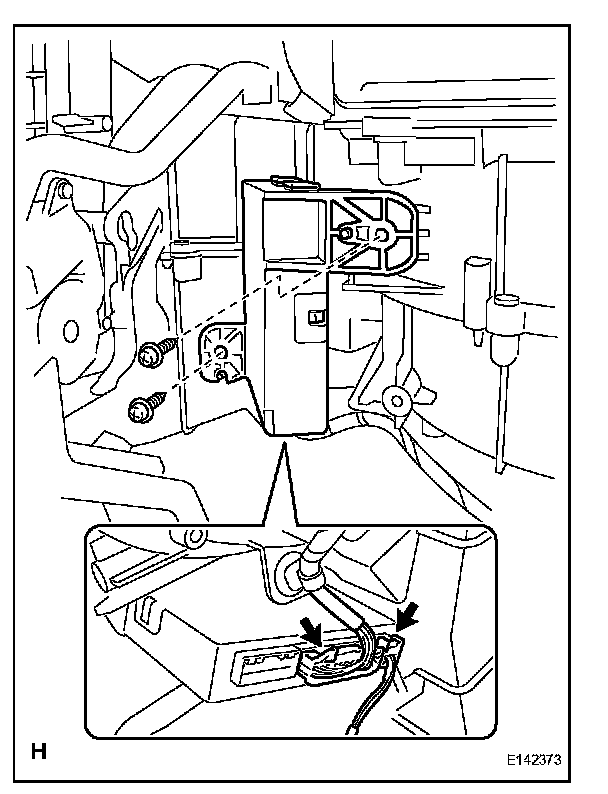 H

E142373