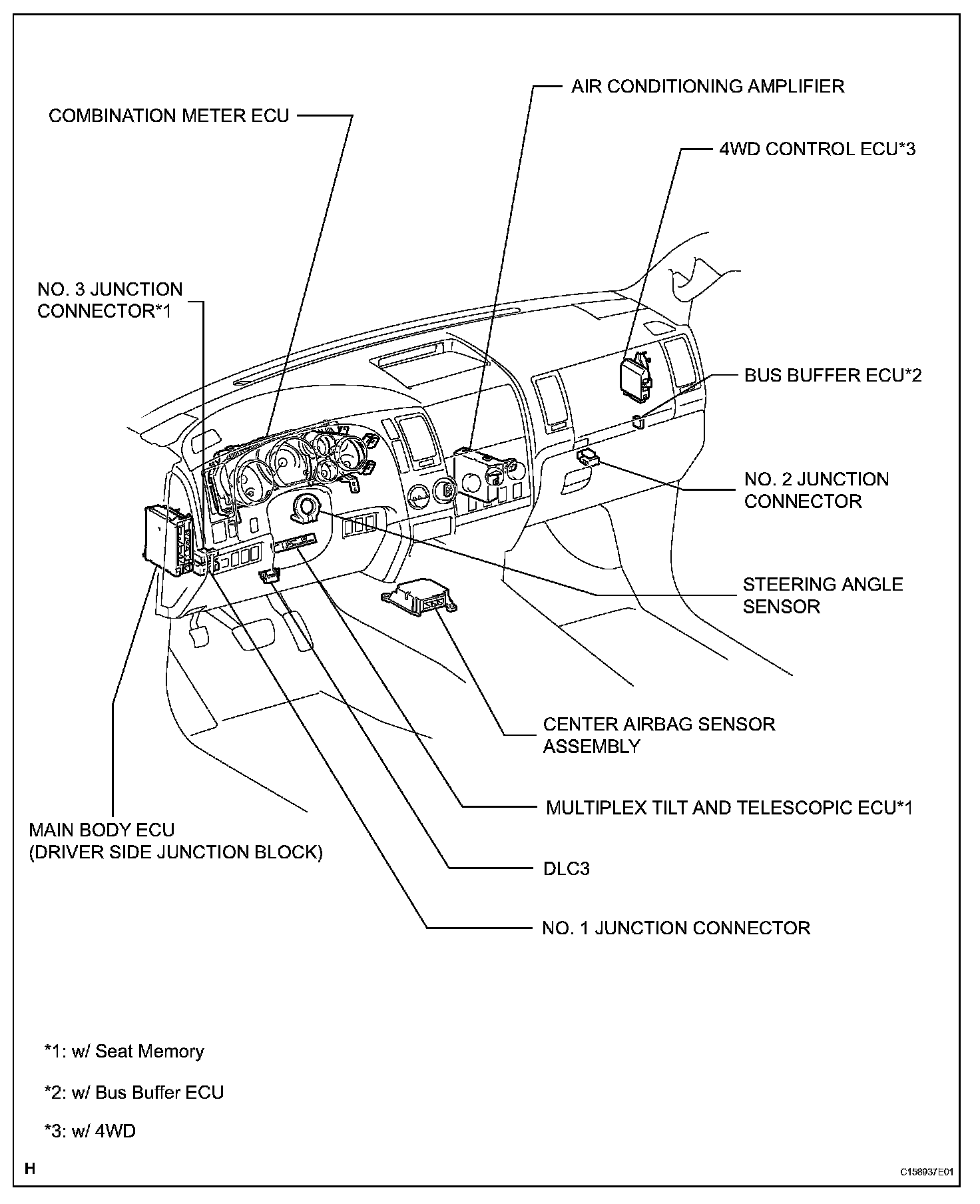 AIR CONDITIONING AMPLIFIER

COMBINATION METER ECU

4WD CONTROL ECU*3

NO. 3 JUNCTION CONNECTOR*1

BUS BUFFER ECU*2

NO. 2 JUNCTION CONNECTOR

STEERING ANGLE SENSOR

CENTER AIRBAG SENSOR ASSEMBLY

MULTIPLEX TILT AND TELESCOPIC ECU*1

MAIN BODY ECU (DRIVER SIDE JUNCTION BLOCK)

DLC3

NO. 1 JUNCTION CONNECTOR

*1: w/ Seat Memory

*2: w/ Bus Buffer ECU

*3: w/ 4WD

H

C158937E01