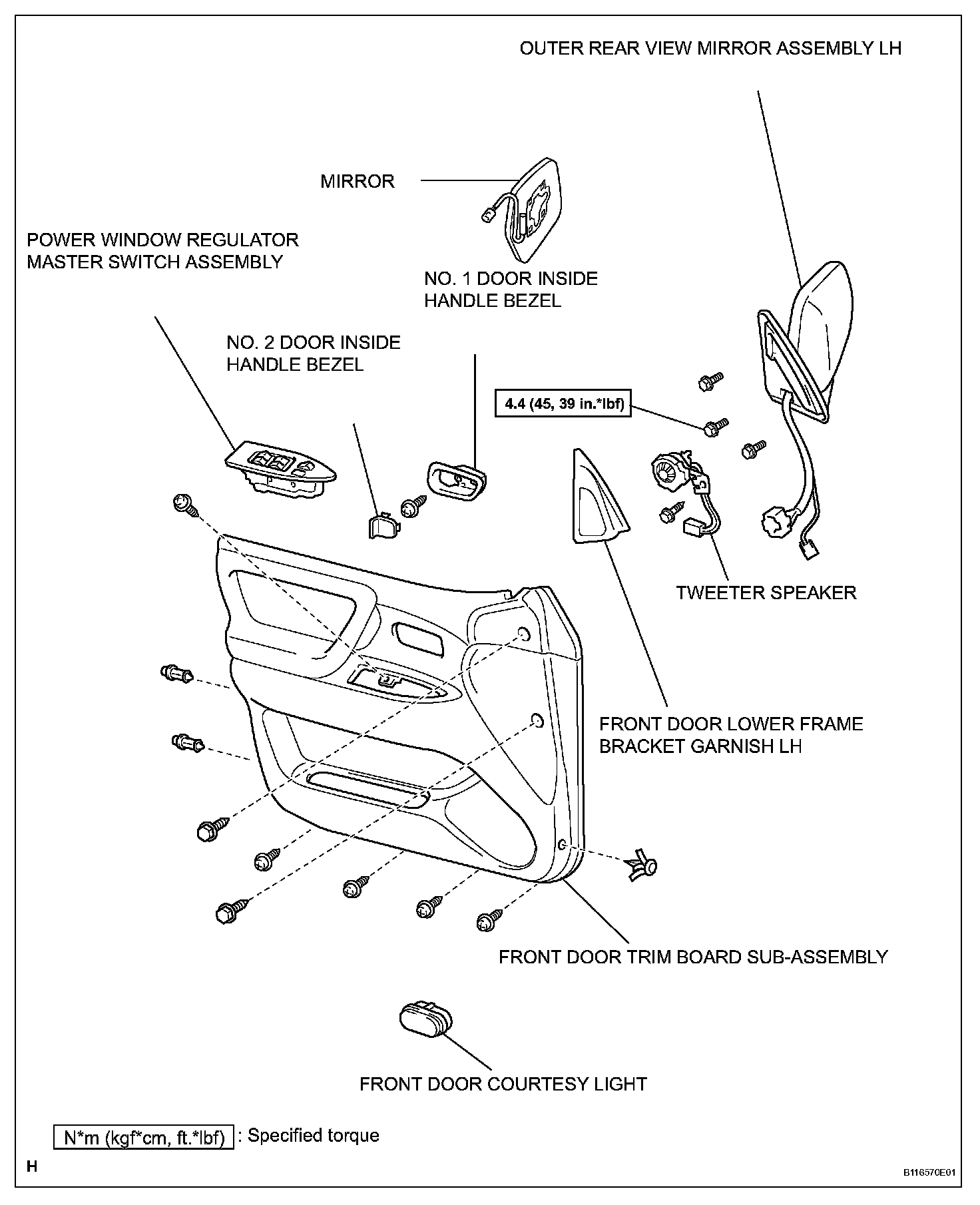 OUTER REAR VIEW MIRROR ASSEMBLY LH

MIRROR

POWER WINDOW REGULATOR MASTER SWITCH ASSEMBLY

NO. 1 DOOR INSIDE HANDLE BEZEL

NO. 2 DOOR INSIDE HANDLE BEZEL

4.4 (45, 39 in.*lbf)

TWEETER SPEAKER

FRONT DOOR LOWER FRAME BRACKET GARNISH LH

FRONT DOOR TRIM BOARD SUB-ASSEMBLY

FRONT DOOR COURTESY LIGHT

N*m (kgf*cm, ft.*lbf) : Specified torque

H

B116570E01