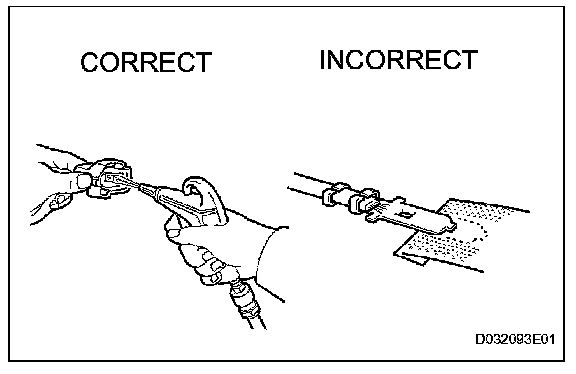 CORRECT

INCORRECT

D032093E01