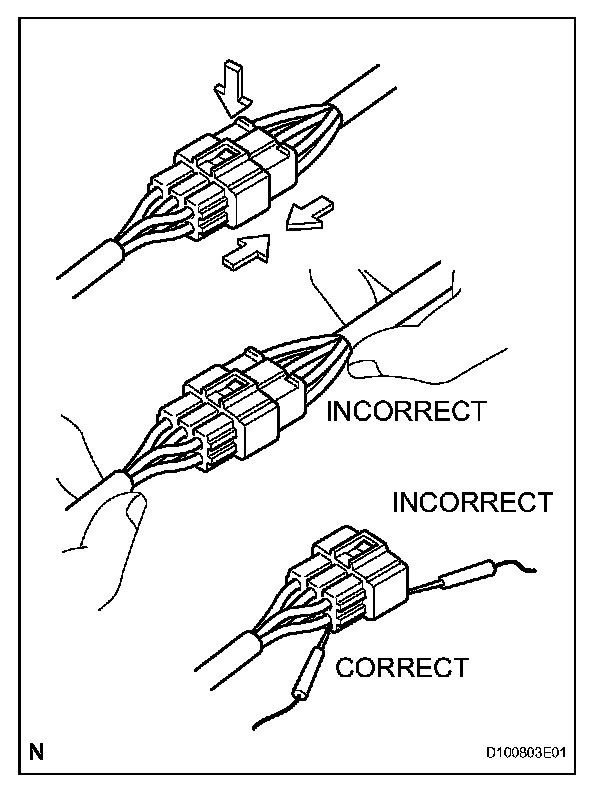 INCORRECT

INCORRECT

CORRECT

N

D100803E01