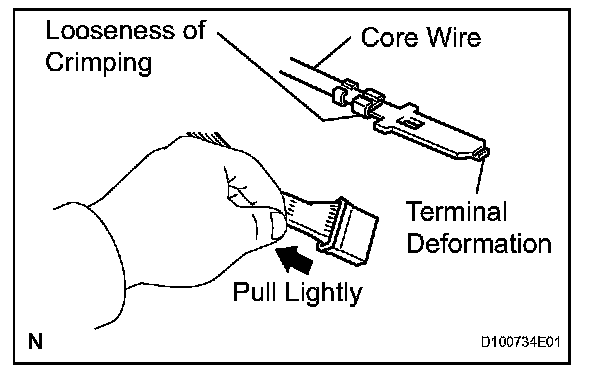 Looseness of Crimping

Core Wire

Terminal Deformation

Pull Lightly

N

D100734E01