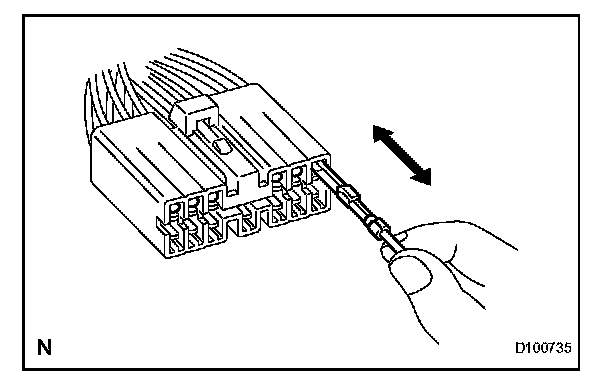 N

D100735