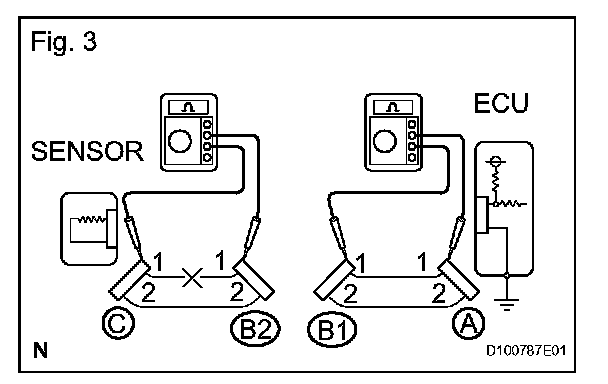 Fig. 3

SENSOR

ECU

1 1 2 2

1 1 2 2

C

B2

B1

A

N

D100787E01