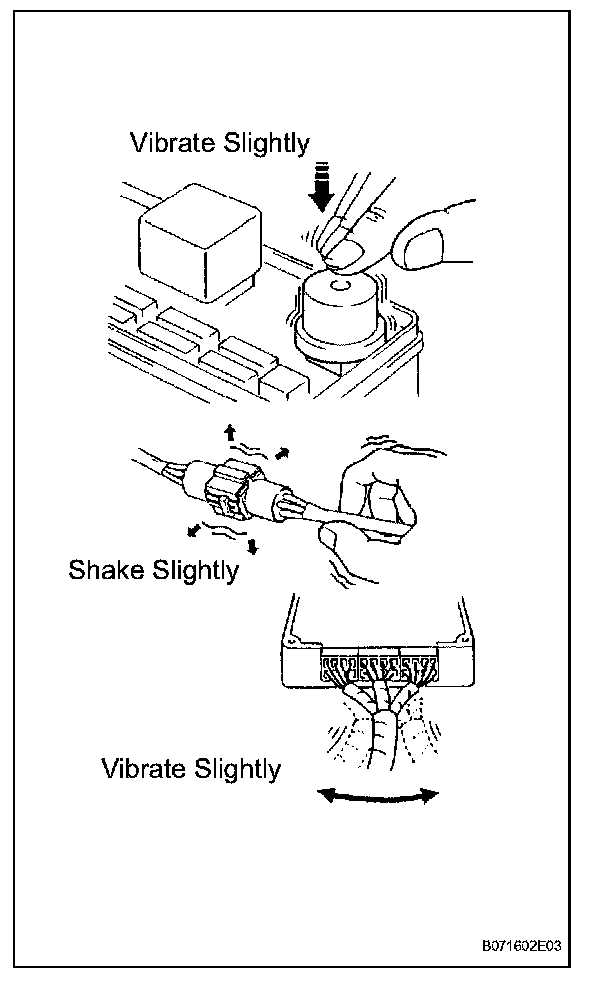 Vibrate Slightly

Shake Slightly

Vibrate Slightly

B071602E03