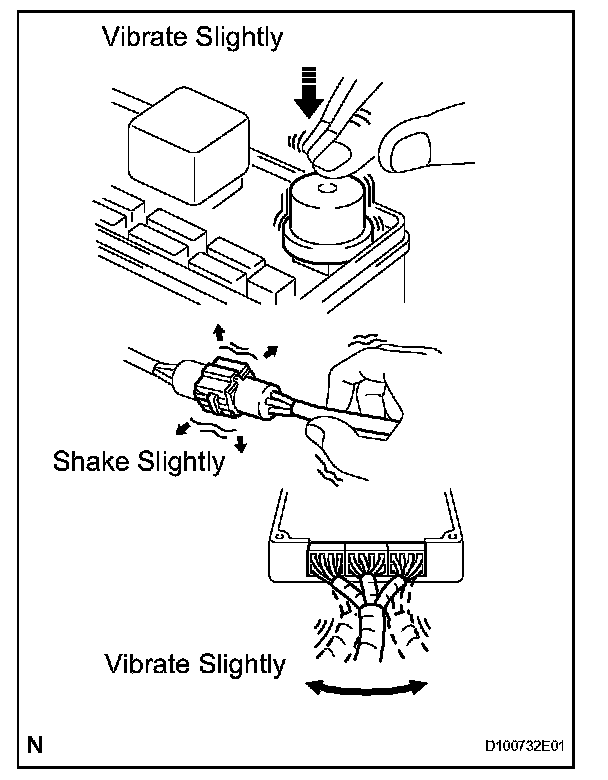 Vibrate Slightly

Shake Slightly

Vibrate Slightly

N

D100732E01