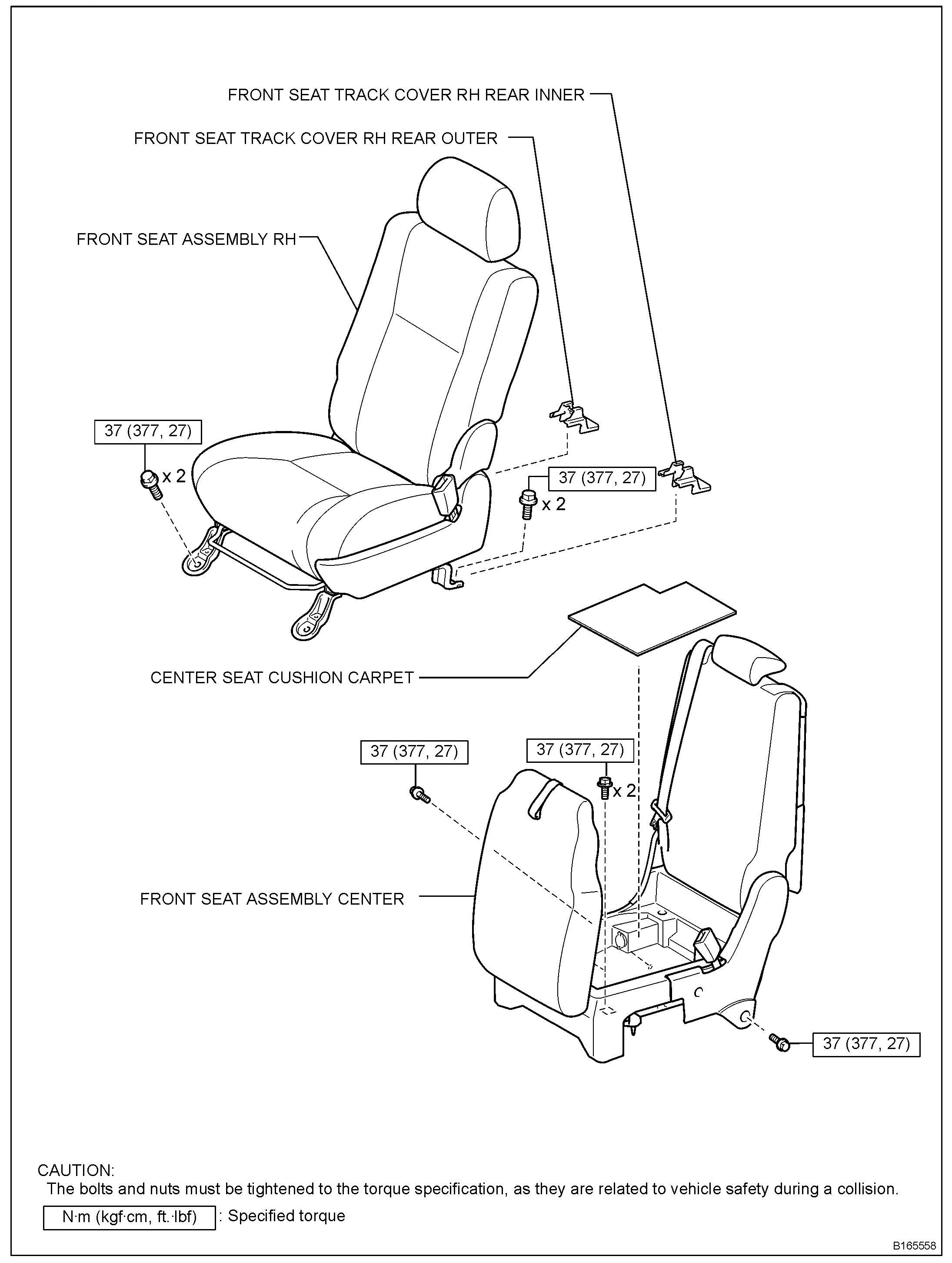 FRONT SEAT TRACK COVER RH REAR INNER

FRONT SEAT TRACK COVER RH REAR OUTER

FRONT SEAT ASSEMBLY RH

37 (377, 27)

x 2

37 (377, 27)

x 2

CENTER SEAT CUSHION CARPET

37 (377, 27)

37 (377, 27)

x 2

FRONT SEAT ASSEMBLY CENTER

37 (377, 27)

CAUTION:
The bolts and nuts must be tightened to the torque specification, as they are related to vehicle safety during a collision.

N·m (kgf·cm, ft.·lbf) : Specified torque

B165558