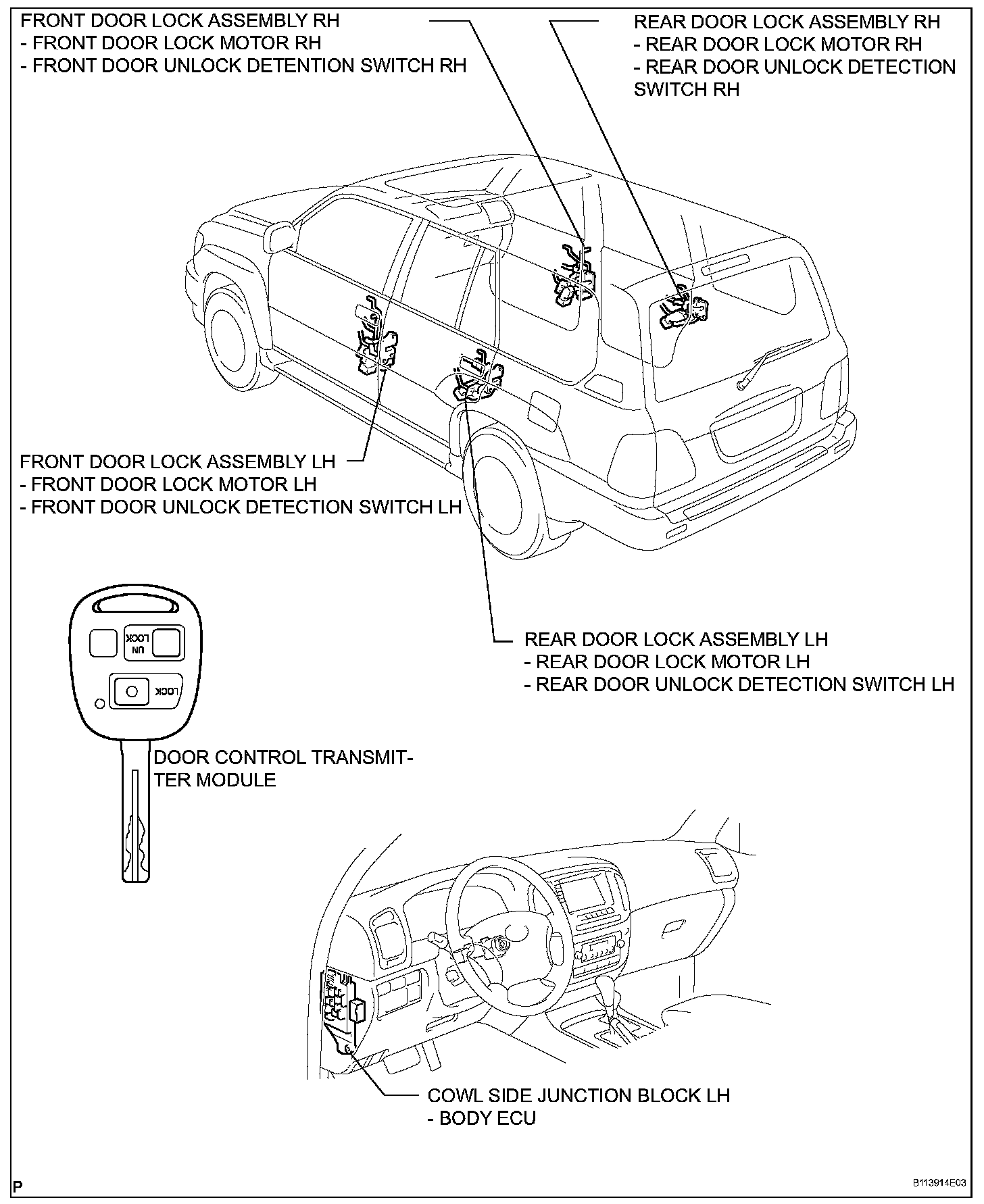 FRONT DOOR LOCK ASSEMBLY RH
- FRONT DOOR LOCK MOTOR RH
- FRONT DOOR UNLOCK DETENTION SWITCH RH

REAR DOOR LOCK ASSEMBLY RH
- REAR DOOR LOCK MOTOR RH
- REAR DOOR UNLOCK DETECTION SWITCH RH

FRONT DOOR LOCK ASSEMBLY LH
- FRONT DOOR LOCK MOTOR LH
- FRONT DOOR UNLOCK DETECTION SWITCH LH

UN LOCK

LOCK

REAR DOOR LOCK ASSEMBLY LH
- REAR DOOR LOCK MOTOR LH
- REAR DOOR UNLOCK DETECTION SWITCH LH

DOOR CONTROL TRANSMITTER MODULE

COWL SIDE JUNCTION BLOCK LH
- BODY ECU

P

B113914E03