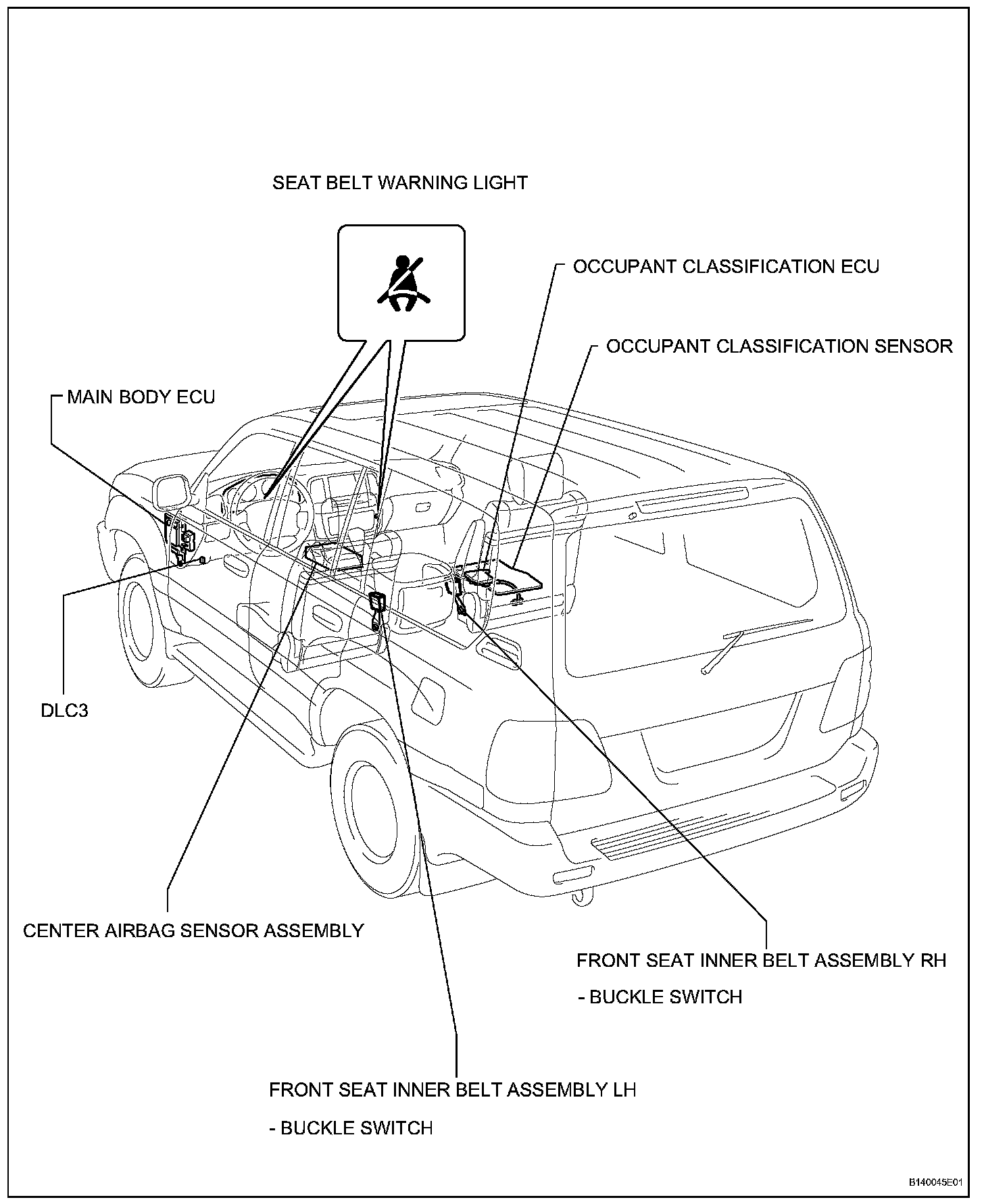 SEAT BELT WARNING LIGHT

OCCUPANT CLASSIFICATION ECU

OCCUPANT CLASSIFICATION SENSOR

MAIN BODY ECU

DLC3

CENTER AIRBAG SENSOR ASSEMBLY

FRONT SEAT INNER BELT ASSEMBLY RH
- BUCKLE SWITCH

FRONT SEAT INNER BELT ASSEMBLY LH
- BUCKLE SWITCH

B140045E01