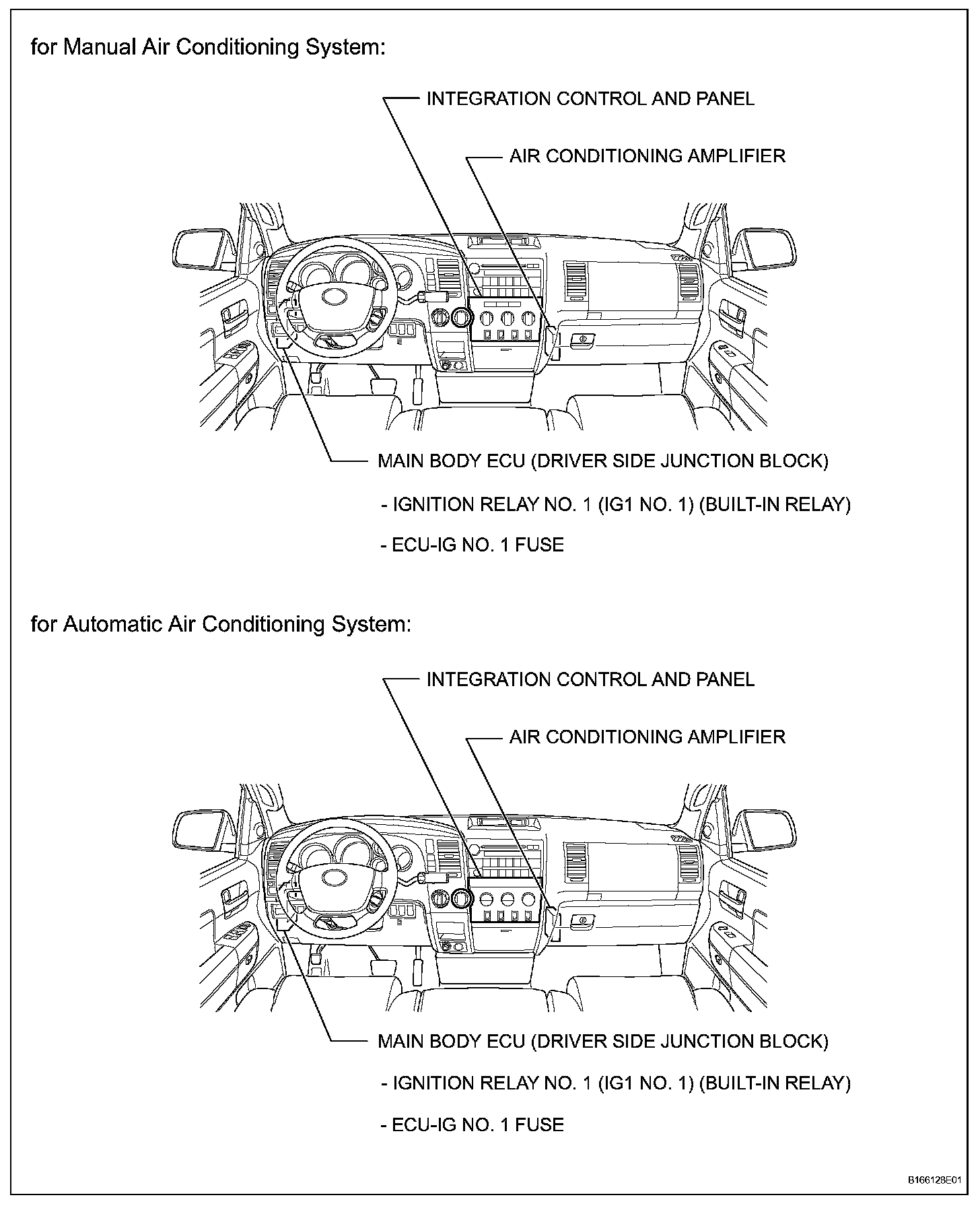 for Manual Air Conditioning System:

INTEGRATION CONTROL AND PANEL

AIR CONDITIONING AMPLIFIER

MAIN BODY ECU (DRIVER SIDE JUNCTION BLOCK)

- IGNITION RELAY NO. 1 (IG1 NO. 1) (BUILT-IN RELAY)

- ECU-IG NO. 1 FUSE

for Automatic Air Conditioning System:

INTEGRATION CONTROL AND PANEL

AIR CONDITIONING AMPLIFIER

MAIN BODY ECU (DRIVER SIDE JUNCTION BLOCK)

- IGNITION RELAY NO. 1 (IG1 NO. 1) (BUILT-IN RELAY)

- ECU-IG NO. 1 FUSE

B166128E01