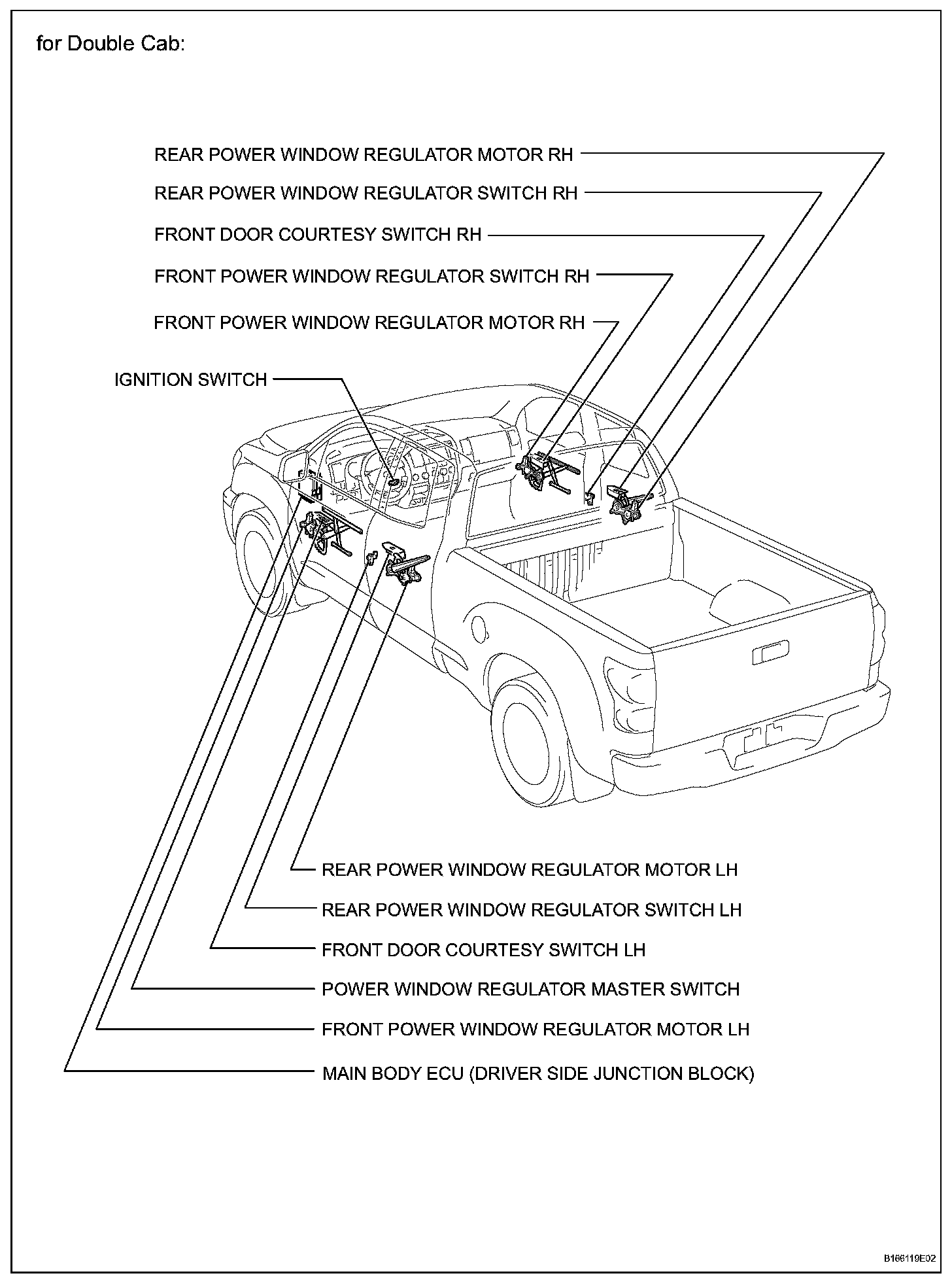 for Double Cab:

REAR POWER WINDOW REGULATOR MOTOR RH

REAR POWER WINDOW REGULATOR SWITCH RH

FRONT DOOR COURTESY SWITCH RH

FRONT POWER WINDOW REGULATOR SWITCH RH

FRONT POWER WINDOW REGULATOR MOTOR RH

IGNITION SWITCH

REAR POWER WINDOW REGULATOR MOTOR LH

REAR POWER WINDOW REGULATOR SWITCH LH

FRONT DOOR COURTESY SWITCH LH

POWER WINDOW REGULATOR MASTER SWITCH

FRONT POWER WINDOW REGULATOR MOTOR LH

MAIN BODY ECU (DRIVER SIDE JUNCTION BLOCK)

B166119E02