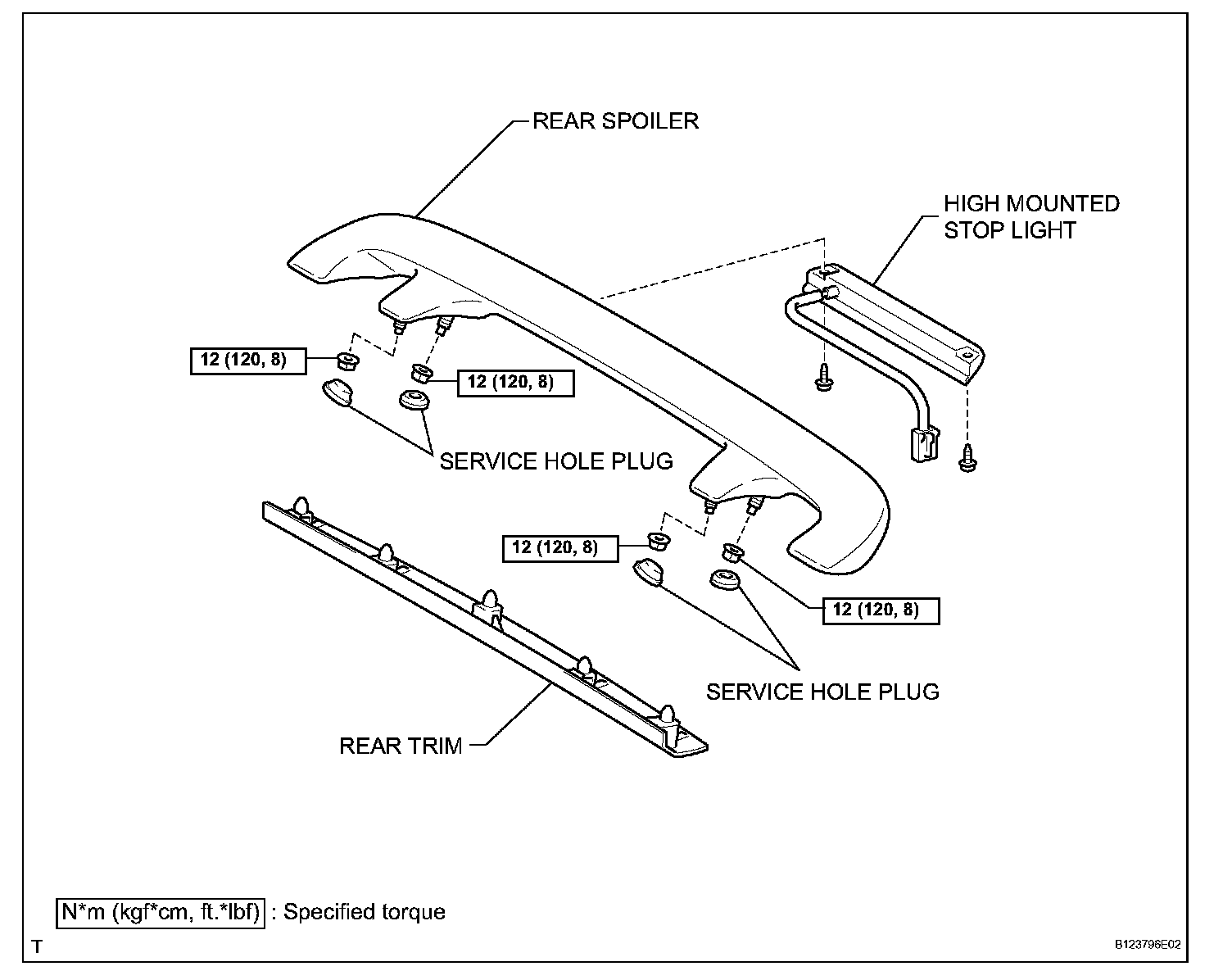 REAR SPOILER

HIGH MOUNTED STOP LIGHT

12 (120, 8)

12 (120, 8)

SERVICE HOLE PLUG

12 (120, 8)

12 (120, 8)

SERVICE HOLE PLUG

REAR TRIM

N*m (kgf*cm, ft.*lbf) : Specified torque

T

B123796E02