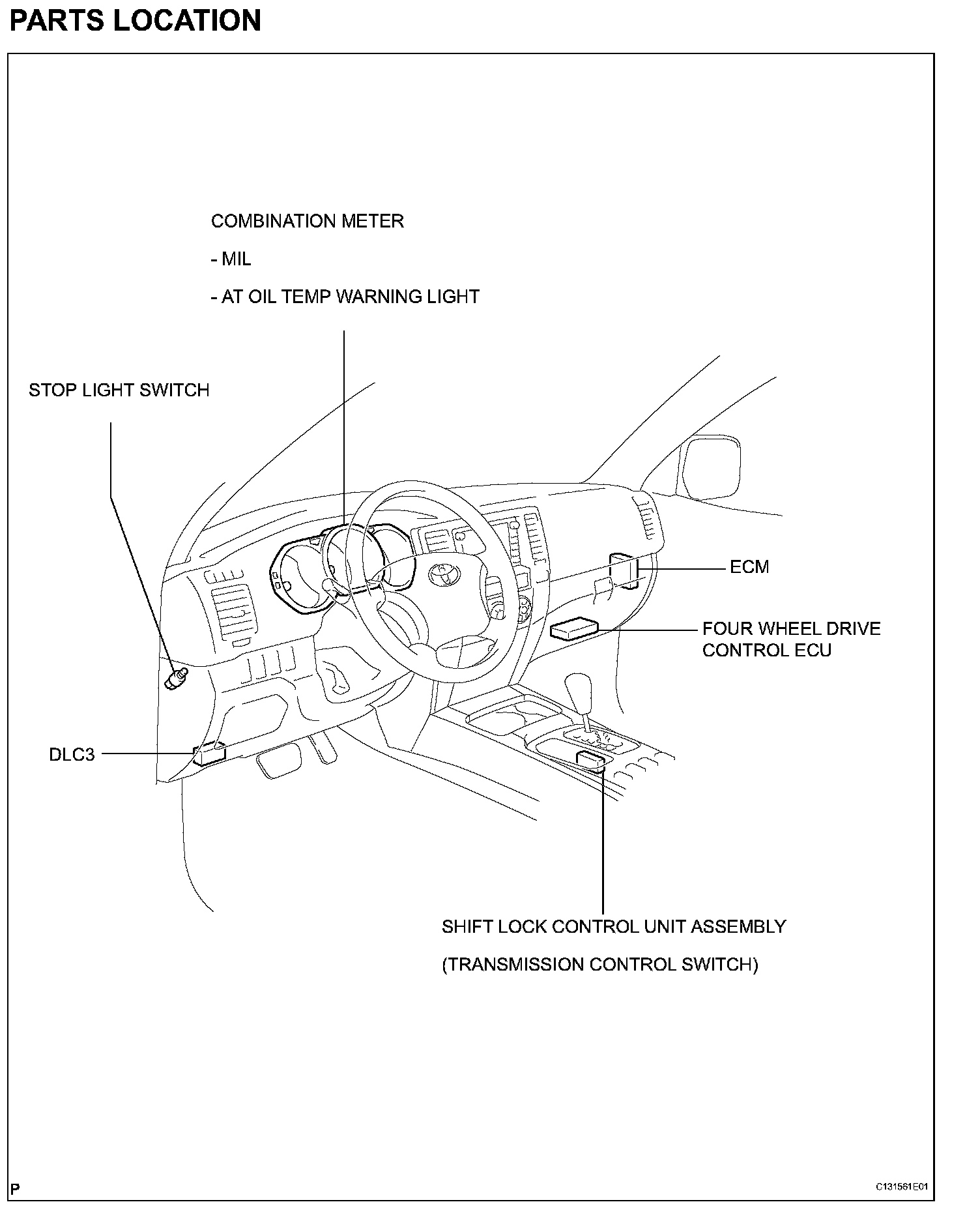 PARTS LOCATION

COMBINATION METER

- MIL

- AT OIL TEMP WARNING LIGHT

STOP LIGHT SWITCH

ECM

FOUR WHEEL DRIVE CONTROL ECU

DLC3

SHIFT LOCK CONTROL UNIT ASSEMBLY

(TRANSMISSION CONTROL SWITCH)

P

C131561E01