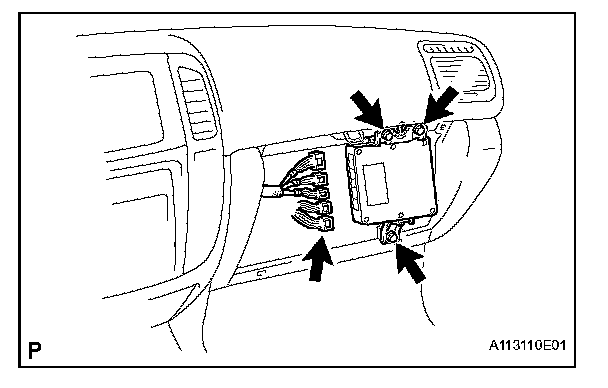 P

A113110E01