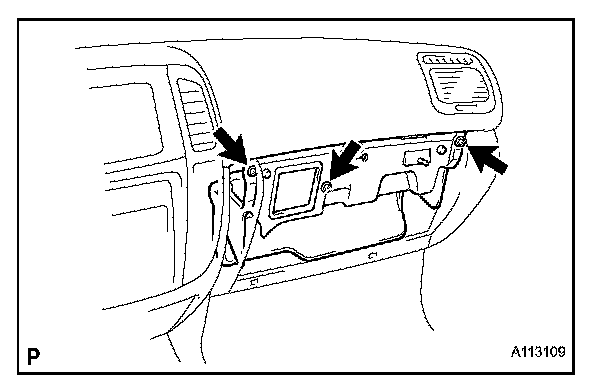 P

A113109