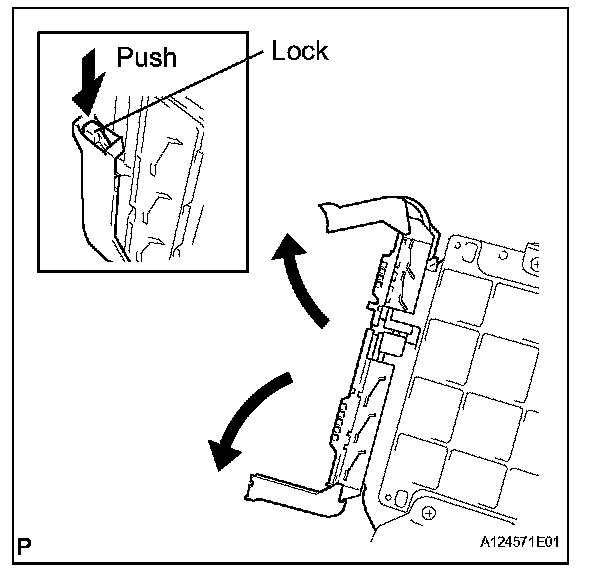 Push
Lock
P
A124571E01