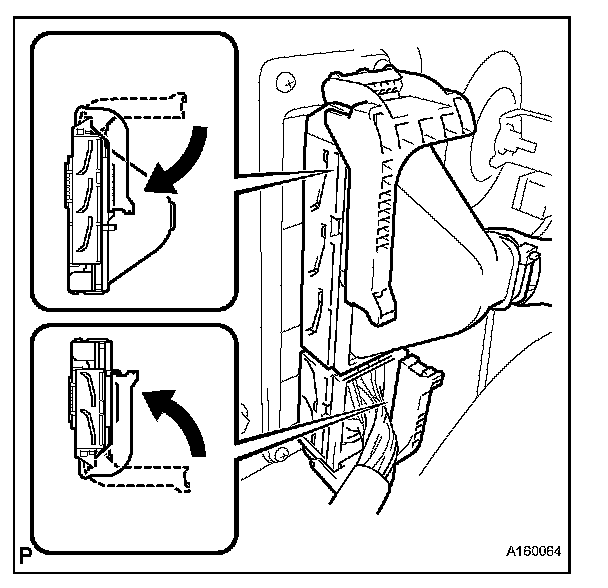 P
A160064