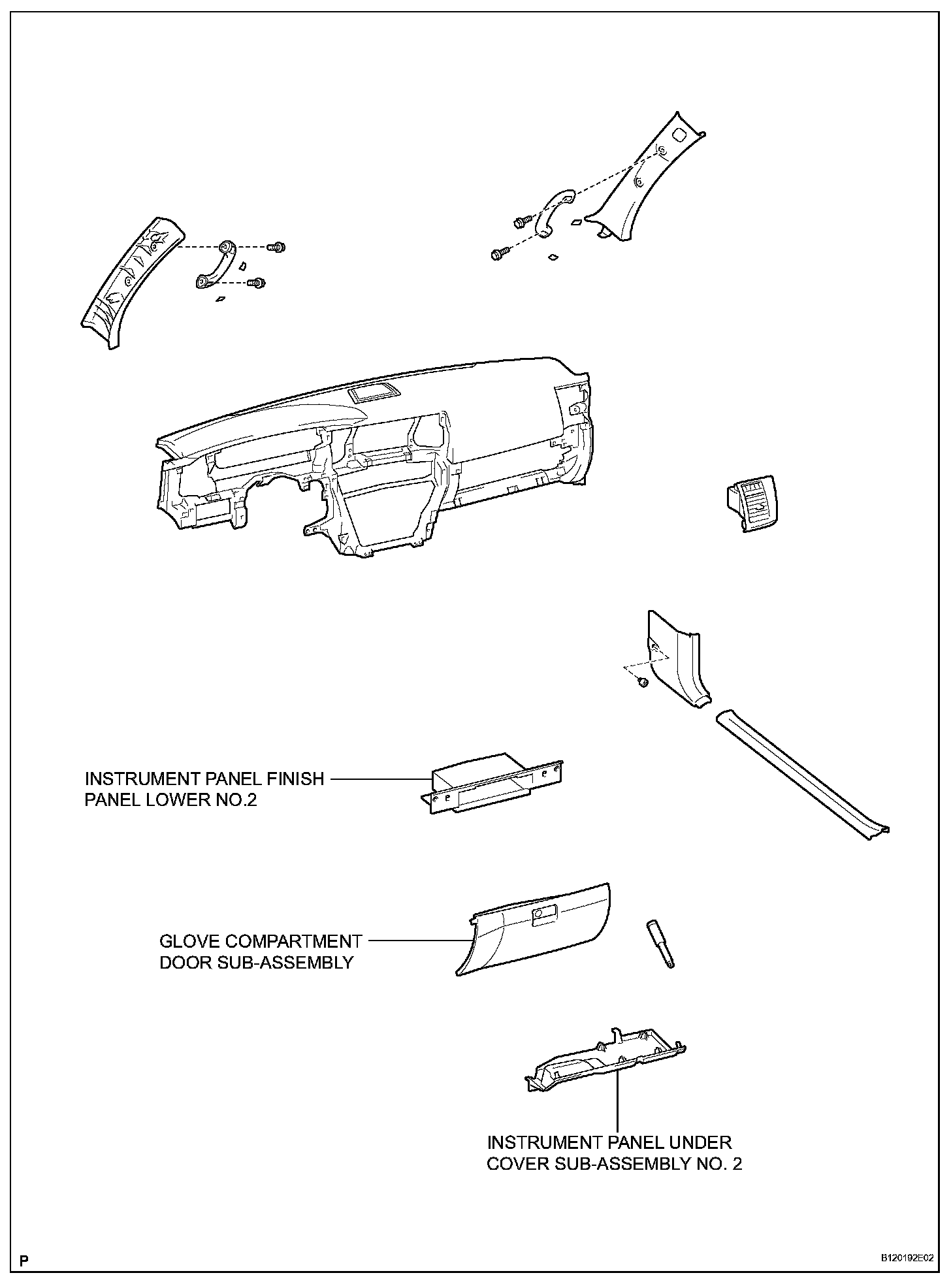 INSTRUMENT PANEL FINISH PANEL LOWER NO.2

GLOVE COMPARTMENT DOOR SUB-ASSEMBLY

INSTRUMENT PANEL UNDER COVER SUB-ASSEMBLY NO. 2

P

B120192E02