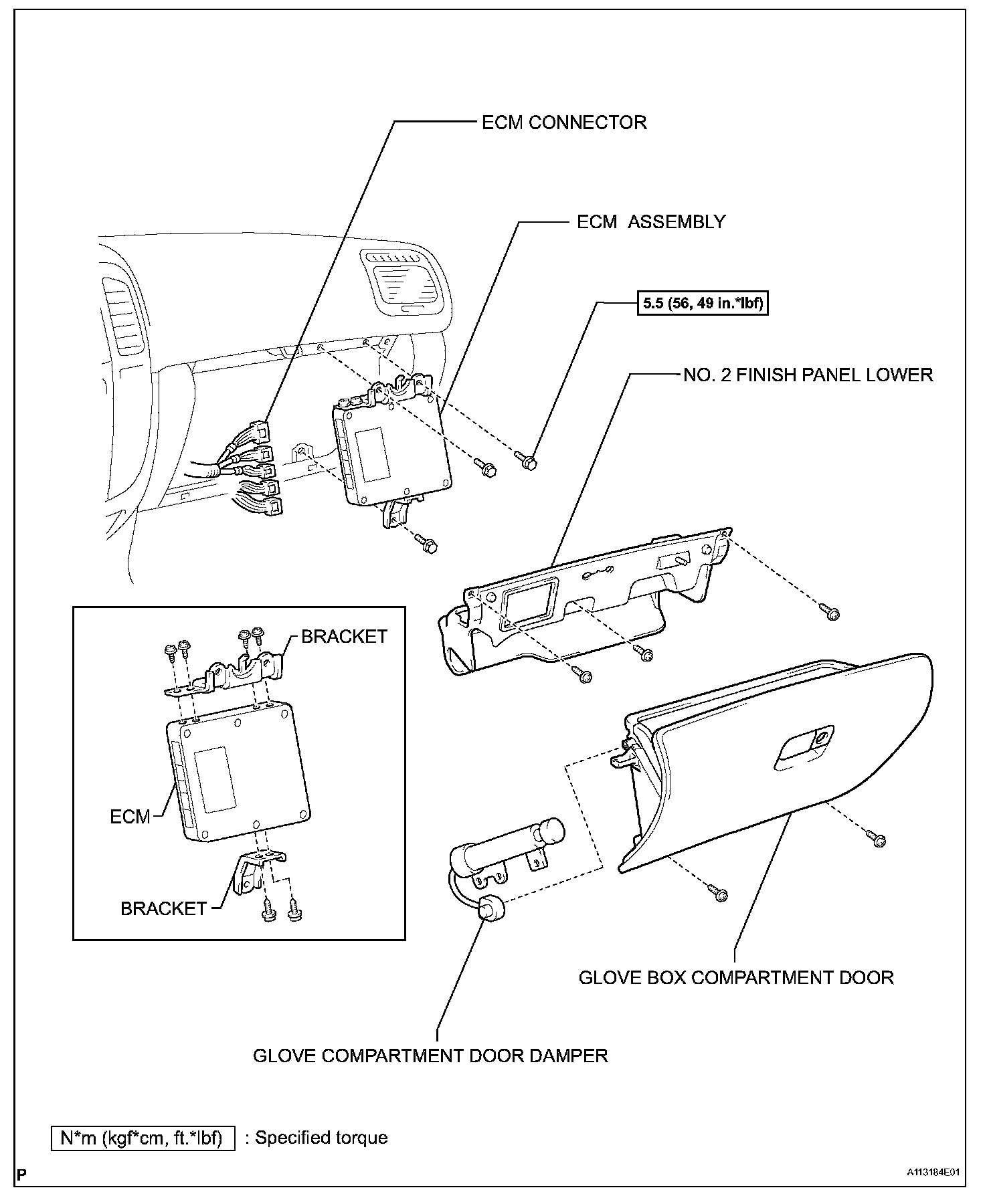 ECM CONNECTOR

ECM ASSEMBLY

5.5 (56, 49 in.*lbf)

NO. 2 FINISH PANEL LOWER

BRACKET

ECM

BRACKET

GLOVE BOX COMPARTMENT DOOR

GLOVE COMPARTMENT DOOR DAMPER

N*m (kgf*cm, ft.*lbf) : Specified torque

P

A113184E01