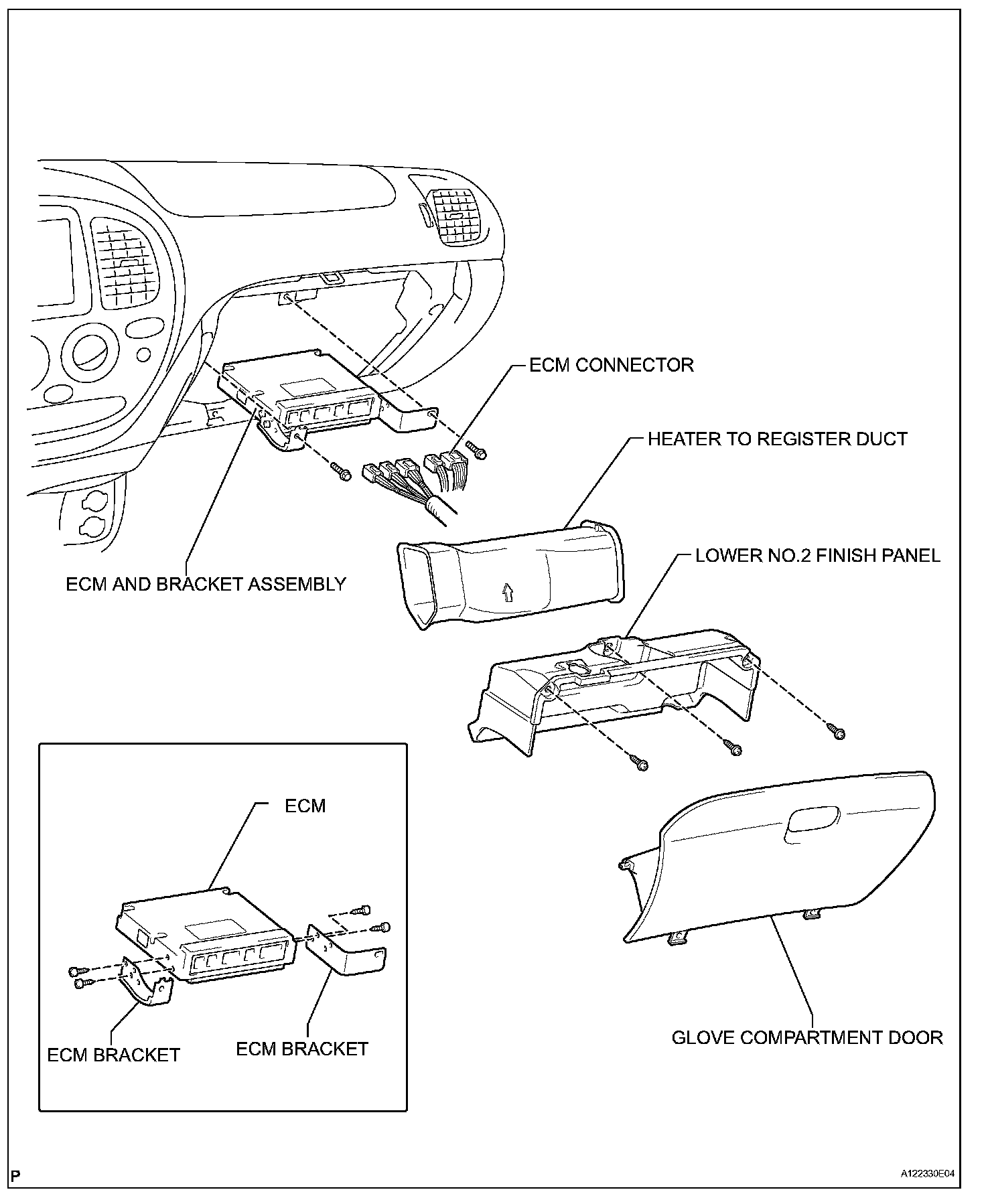 ECM CONNECTOR

HEATER TO REGISTER DUCT

LOWER NO.2 FINISH PANEL

ECM AND BRACKET ASSEMBLY

ECM

ECM BRACKET

ECM BRACKET

GLOVE COMPARTMENT DOOR

P

A122330E04