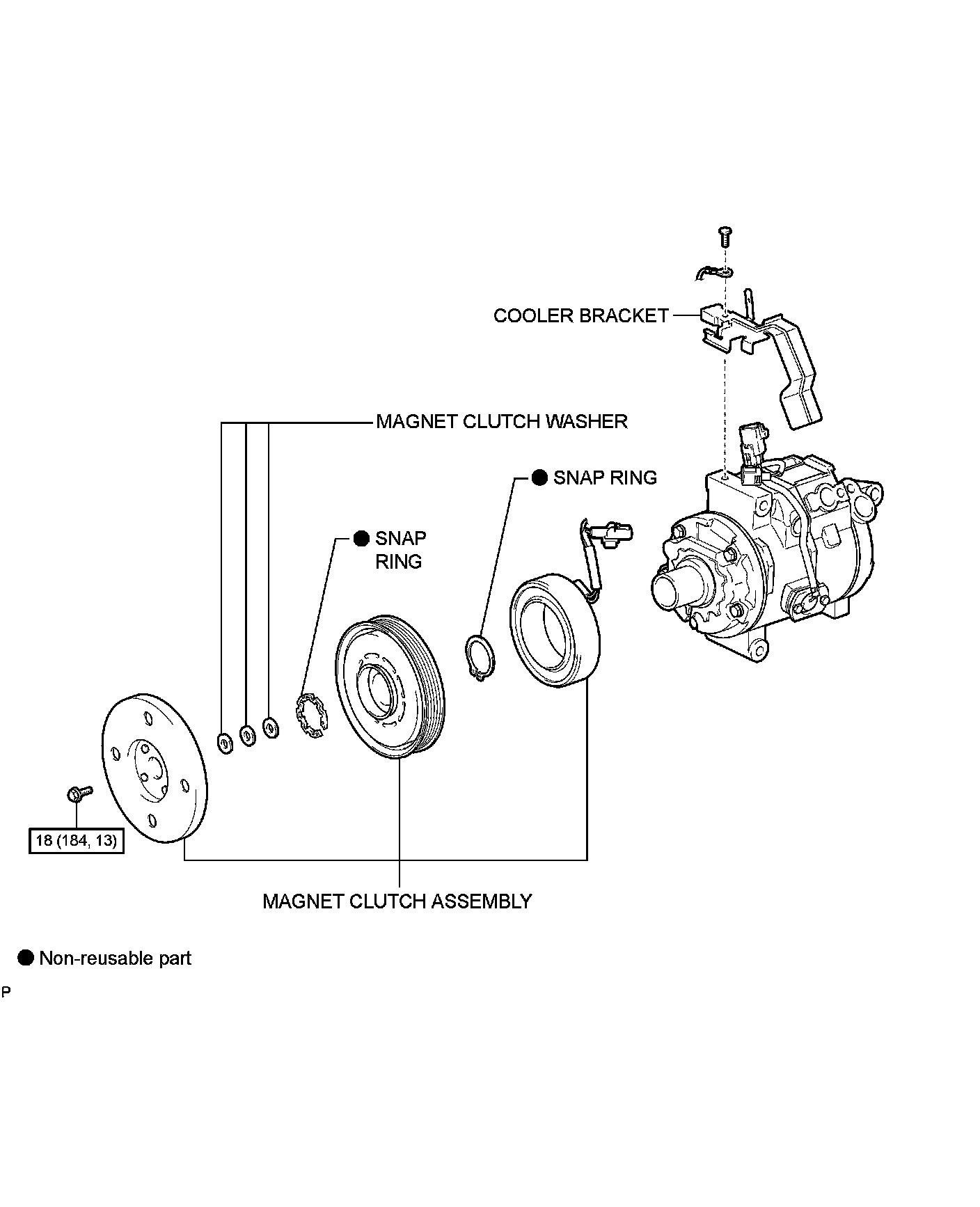 COOLER BRACKET

MAGNET CLUTCH WASHER

● SNAP RING

● SNAP RING

18 (184, 13)

MAGNET CLUTCH ASSEMBLY

● Non-reusable part

P