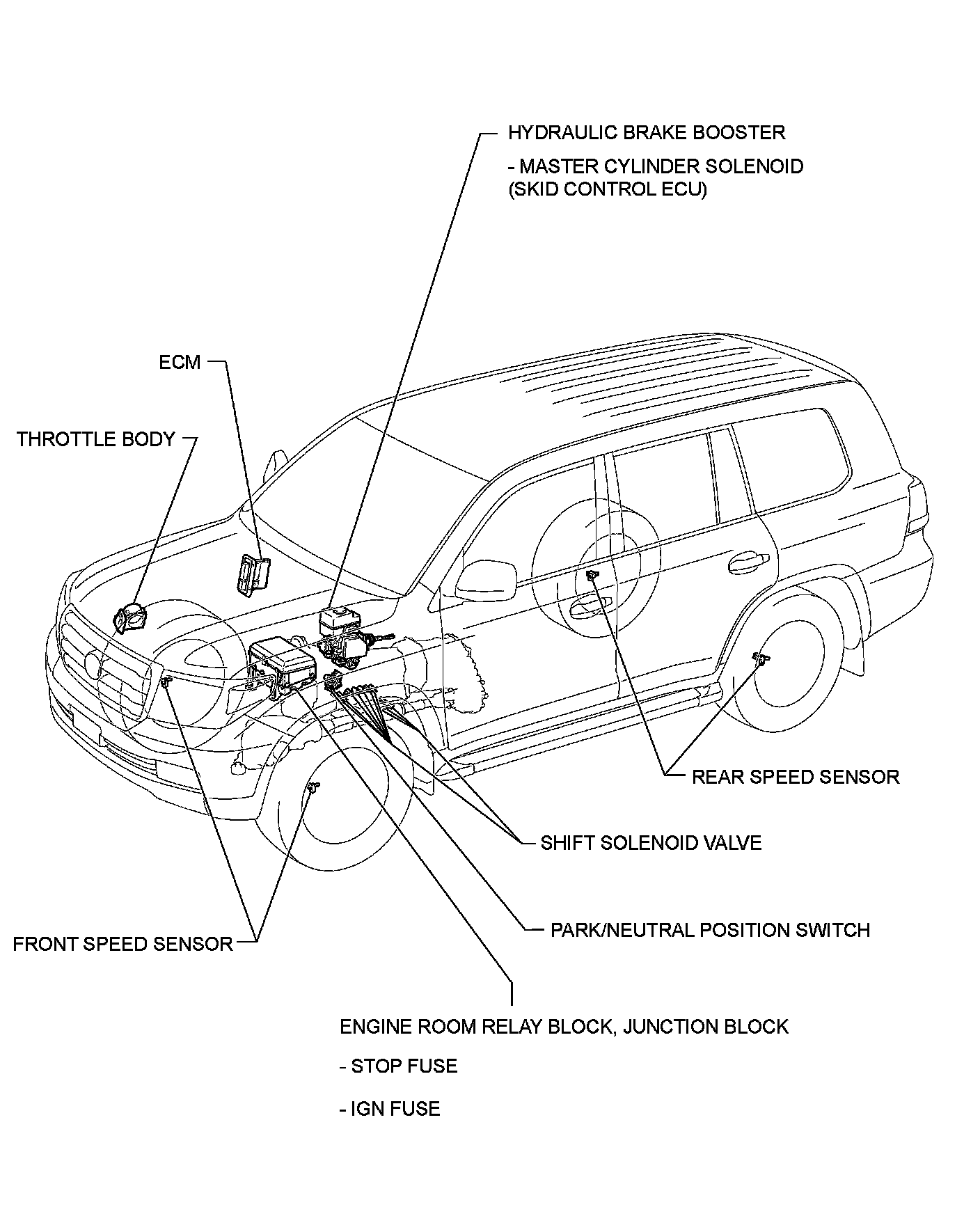 HYDRAULIC BRAKE BOOSTER

- MASTER CYLINDER SOLENOID (SKID CONTROL ECU)

ECM

THROTTLE BODY

REAR SPEED SENSOR

SHIFT SOLENOID VALVE

PARK/NEUTRAL POSITION SWITCH

FRONT SPEED SENSOR

ENGINE ROOM RELAY BLOCK, JUNCTION BLOCK

- STOP FUSE

- IGN FUSE