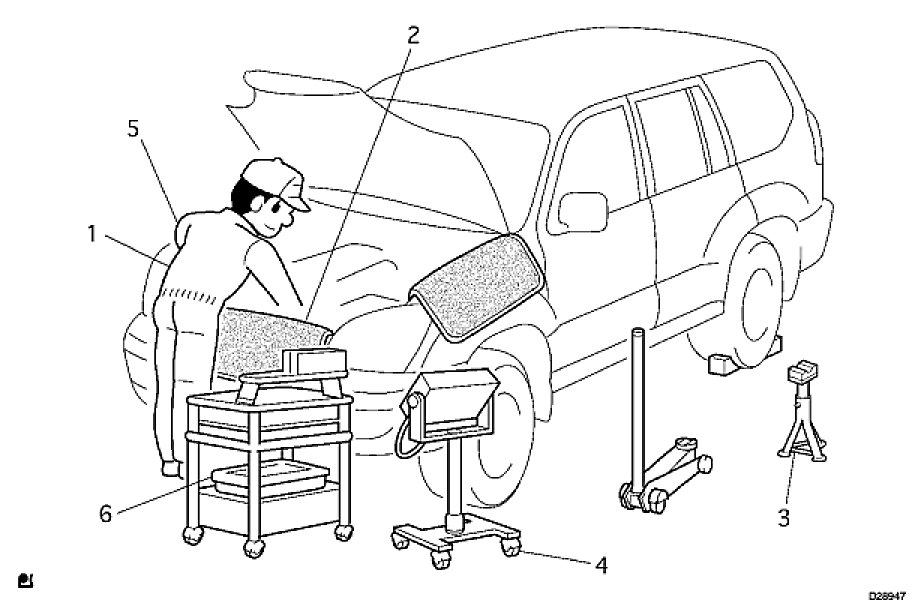 2
5
1
6
4
3
D28947