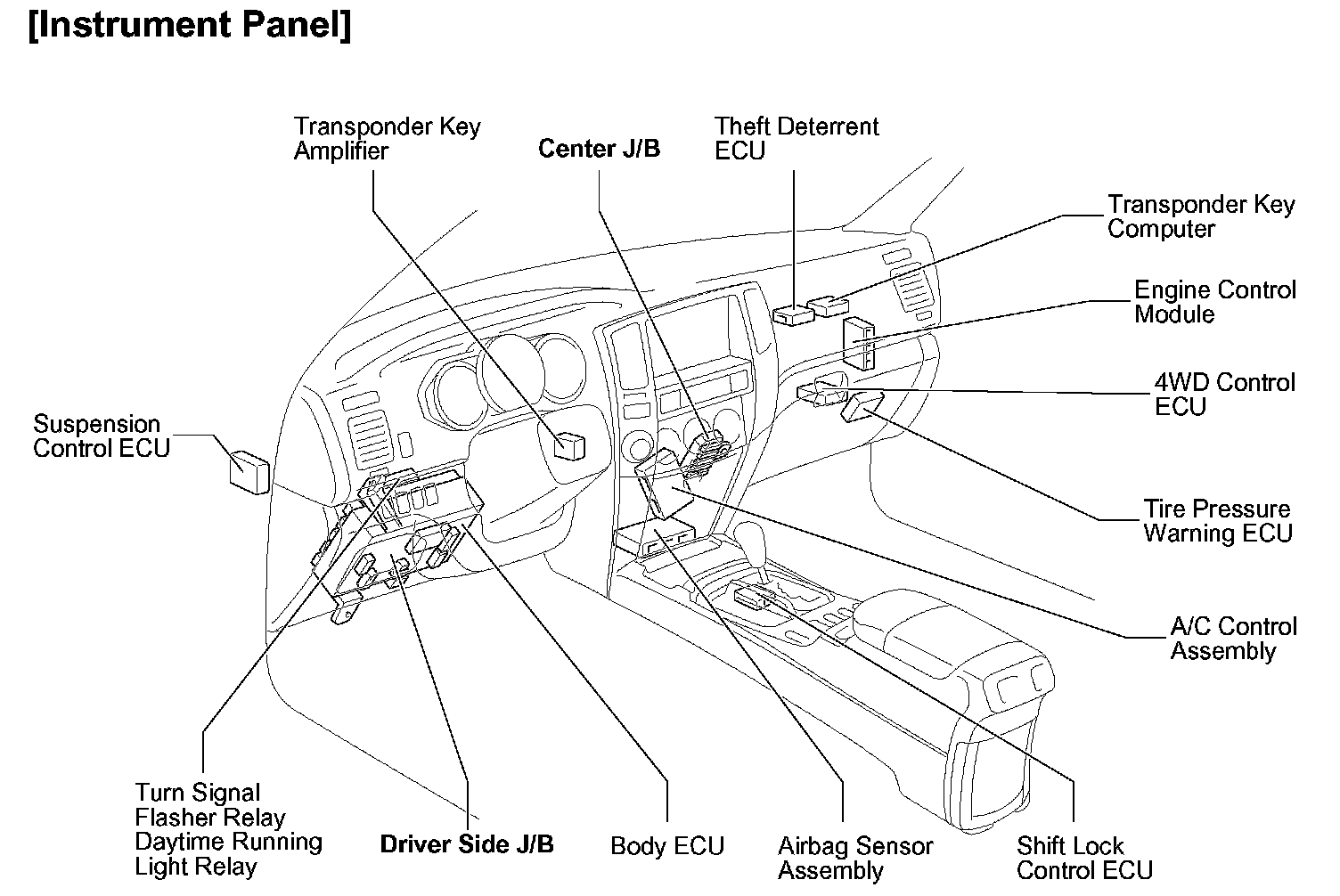 [Instrument Panel]

Transponder Key Amplifier

Center J/B

Theft Deterrent ECU

Transponder Key Computer

Engine Control Module

4WD Control ECU

Suspension Control ECU

Tire Pressure Warning ECU

A/C Control Assembly

Turn Signal Flasher Relay Daytime Running Light Relay

Driver Side J/B

Body ECU

Airbag Sensor Assembly

Shift Lock Control ECU